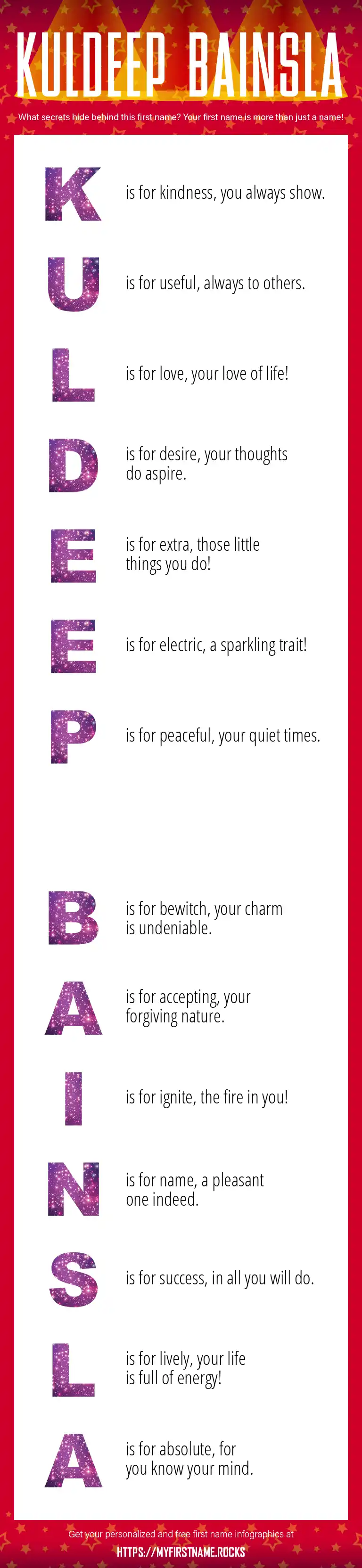 KULDEEP BAINSLA

What secrets hide behind this first name? Your first name is more than just a name!

K is for kindness, you always show.

U is for useful, always to others.

L is for love, your love of life!

D is for desire, your thoughts do aspire.

E is for extra, those little things you do!

E is for electric, a sparkling trait!

P is for peaceful, your quiet times.

B is for bewitch, your charm is undeniable.

A is for accepting, your forgiving nature.

I is for ignite, the fire in you!

N is for name, a pleasant one indeed.

S is for success, in all you will do.

L is for lively, your life is full of energy!

A is for absolute, for you know your mind.

Get your personalized and free first name infographics at
HTTPS://MYFIRSTNAME.ROCKS