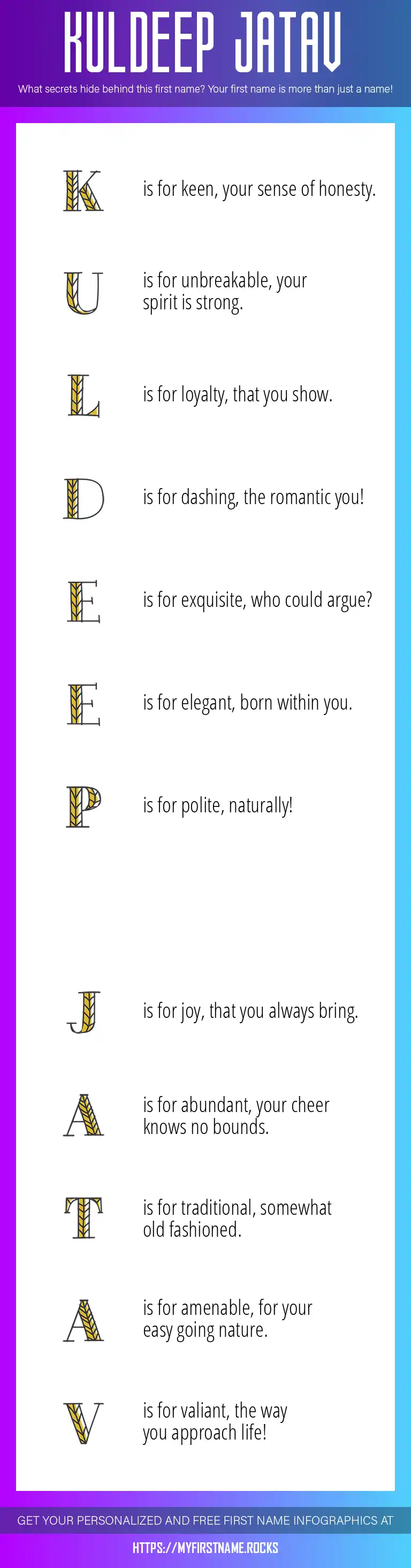 KULDEEP JATAV

What secrets hide behind this first name? Your first name is more than just a name!

K is for keen, your sense of honesty.

U is for unbreakable, your spirit is strong.

L is for loyalty, that you show.

D is for dashing, the romantic you!

E is for exquisite, who could argue?

E is for elegant, born within you.

P is for polite, naturally!

J is for joy, that you always bring.

A is for abundant, your cheer knows no bounds.

T is for traditional, somewhat old fashioned.

A is for amenable, for your easy going nature.

V is for valiant, the way you approach life!

GET YOUR PERSONALIZED AND FREE FIRST NAME INFOGRAPHICS AT

HTTPS://MYFIRSTNAME.ROCKS