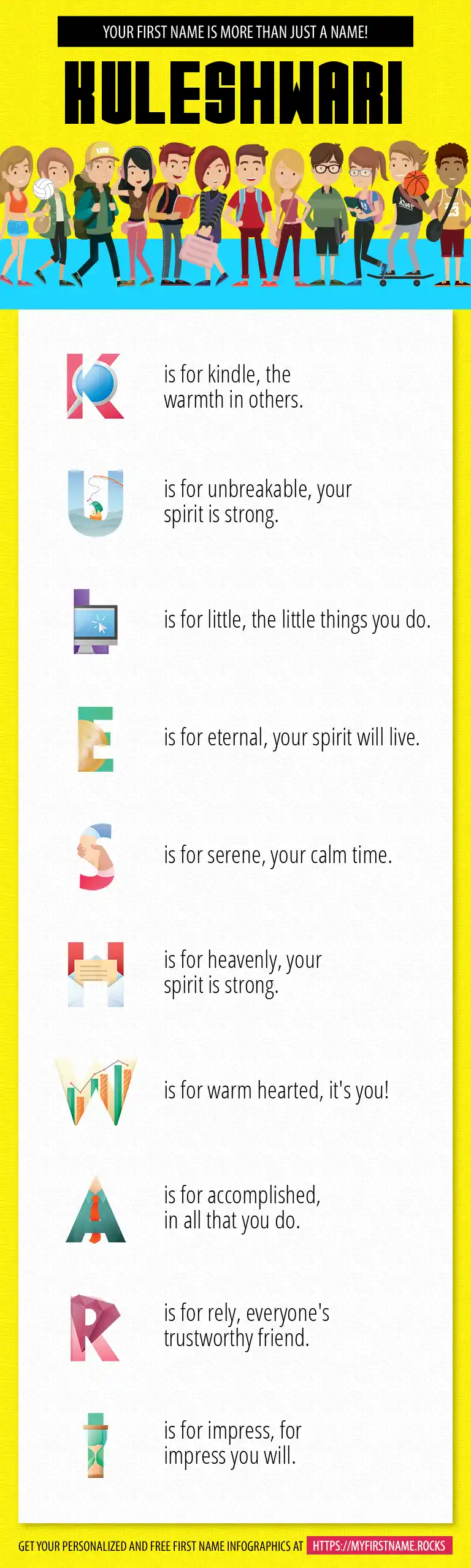 YOUR FIRST NAME IS MORE THAN JUST A NAME!

KULESHWARI

K is for kindle, the warmth in others.

U is for unbreakable, your spirit is strong.

L is for little, the little things you do.

E is for eternal, your spirit will live.

S is for serene, your calm time.

H is for heavenly, your spirit is strong.

W is for warm hearted, it's you!

A is for accomplished, in all that you do.

R is for rely, everyone's trustworthy friend.

I is for impress, for impress you will.

GET YOUR PERSONALIZED AND FREE FIRST NAME INFOGRAPHICS AT HTTPS://MYFIRSTNAME.ROCKS