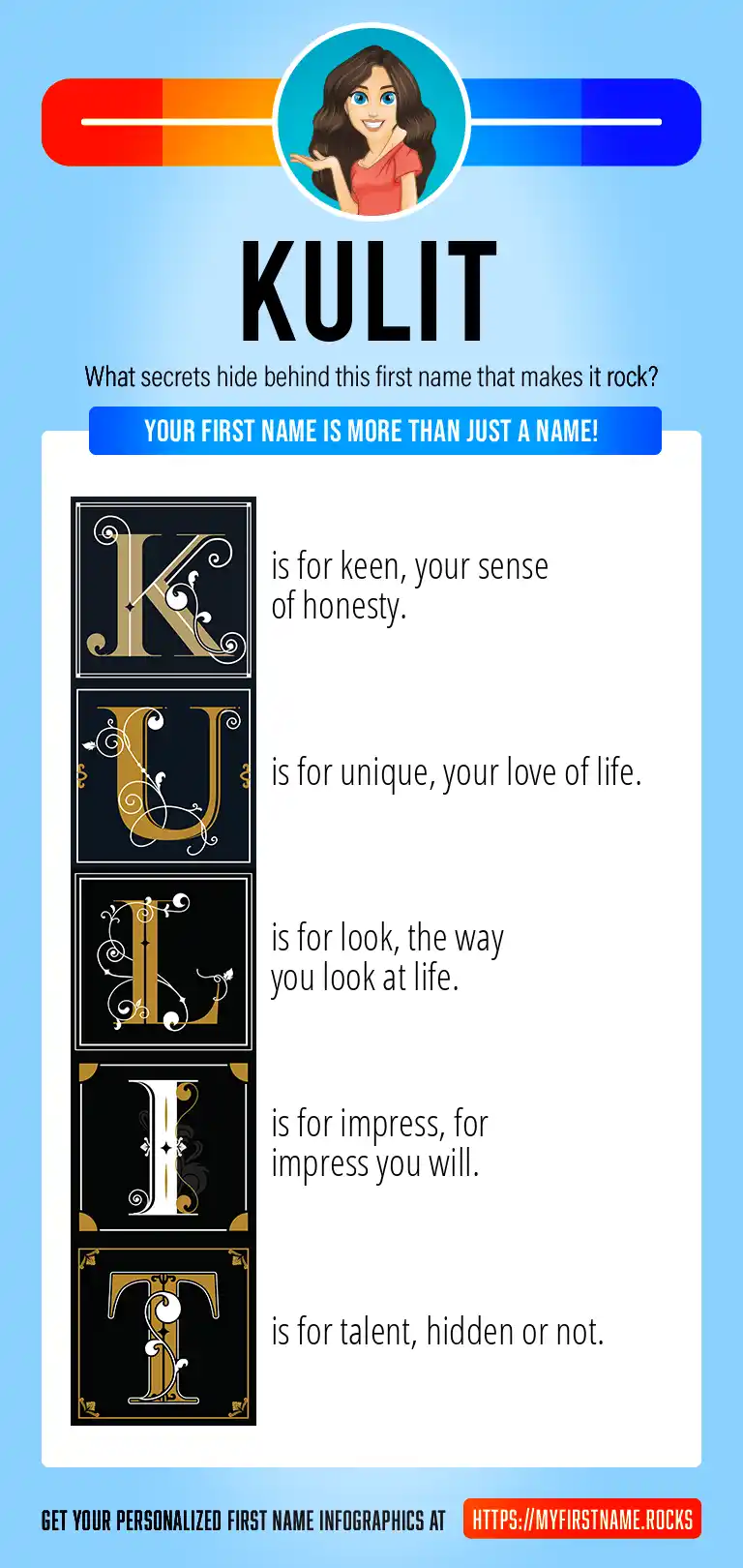 KULIT

What secrets hide behind this first name that makes it rock?

YOUR FIRST NAME IS MORE THAN JUST A NAME!

K is for keen, your sense of honesty.

U is for unique, your love of life.

L is for look, the way you look at life.

I is for impress, for impress you will.

T is for talent, hidden or not.

GET YOUR PERSONALIZED FIRST NAME INFOGRAPHICS AT HTTPS://MYFIRSTNAME.ROCKS