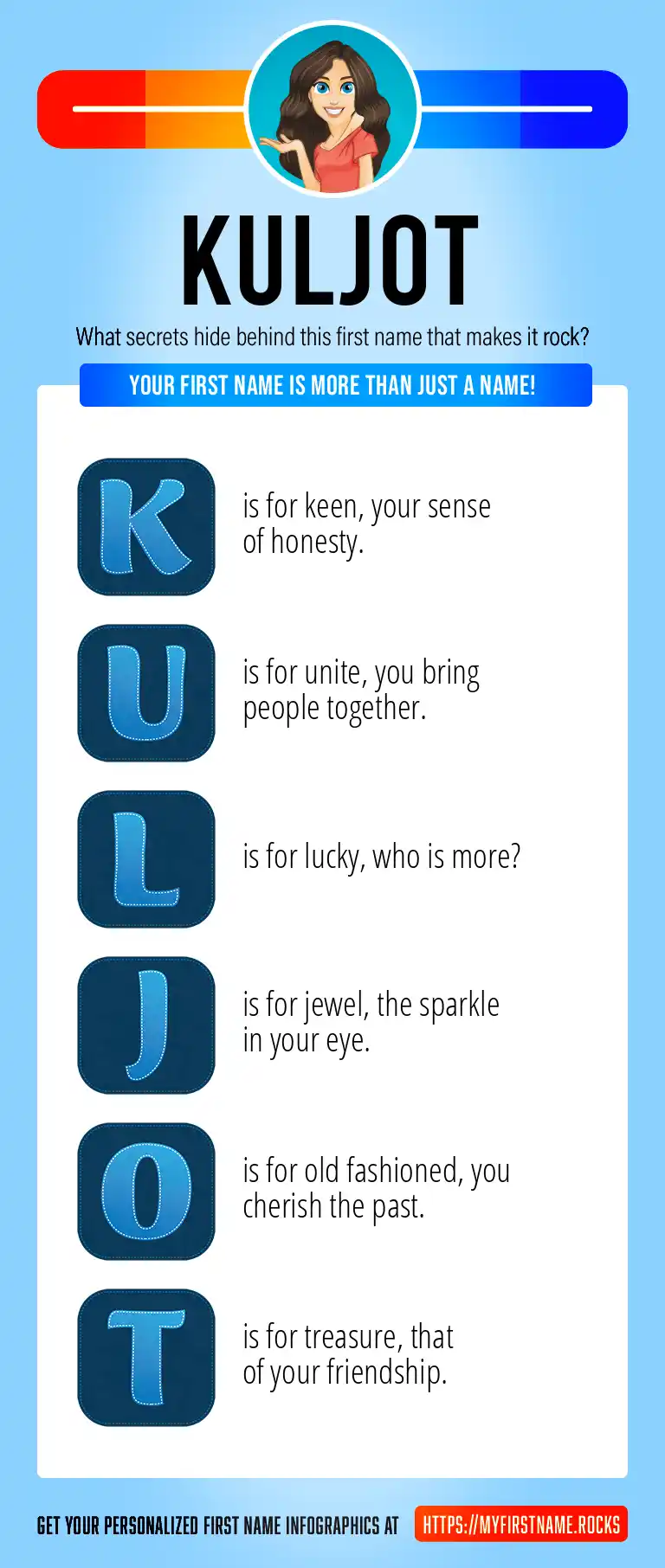 KULJOT

What secrets hide behind this first name that makes it rock?

YOUR FIRST NAME IS MORE THAN JUST A NAME!

K is for keen, your sense of honesty.

U is for unite, you bring people together.

L is for lucky, who is more?

J is for jewel, the sparkle in your eye.

O is for old fashioned, you cherish the past.

T is for treasure, that of your friendship.

GET YOUR PERSONALIZED FIRST NAME INFOGRAPHICS AT HTTPS://MYFIRSTNAME.ROCKS