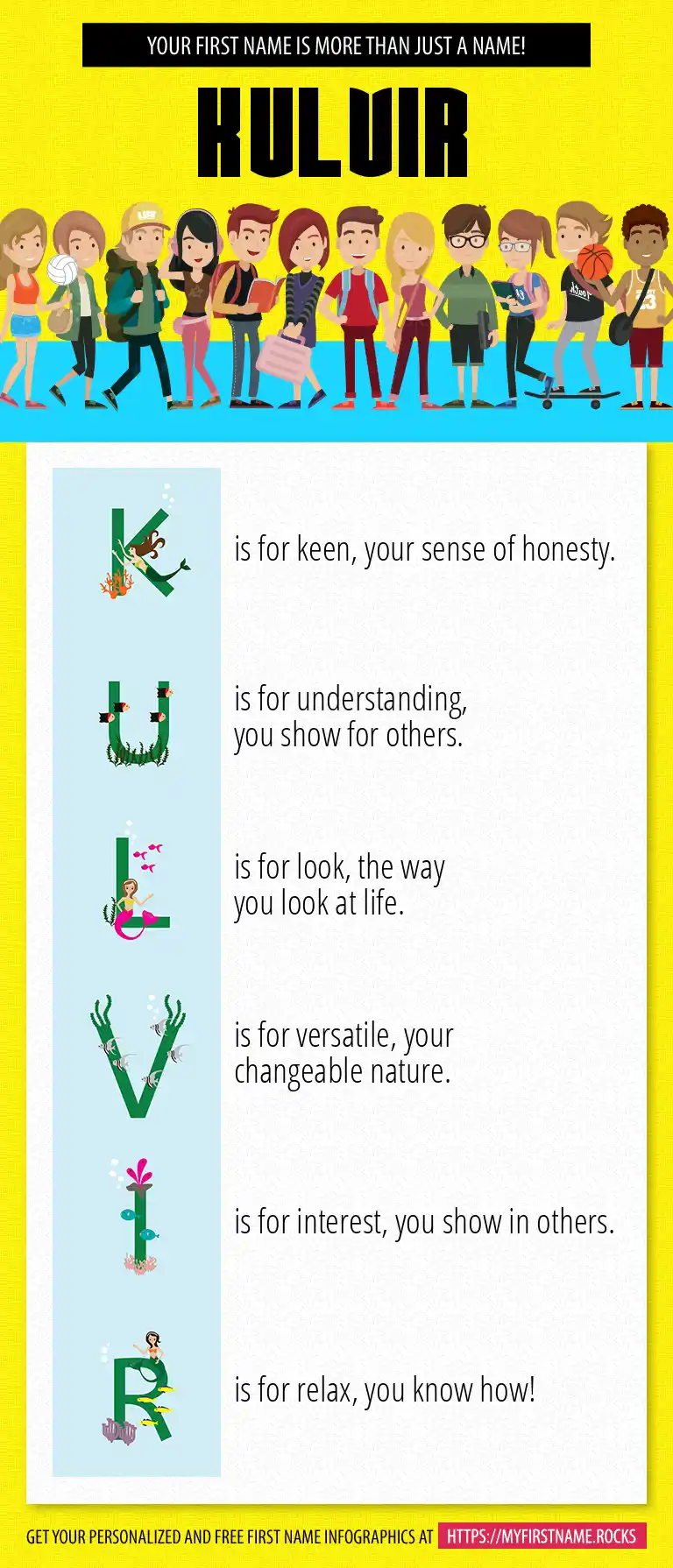 YOUR FIRST NAME IS MORE THAN JUST A NAME!

KULVIR

K is for keen, your sense of honesty.

U is for understanding, you show for others.

L is for look, the way you look at life.

V is for versatile, your changeable nature.

I is for interest, you show in others.

R is for relax, you know how!

GET YOUR PERSONALIZED AND FREE FIRST NAME INFOGRAPHICS AT HTTPS://MYFIRSTNAME.ROCKS