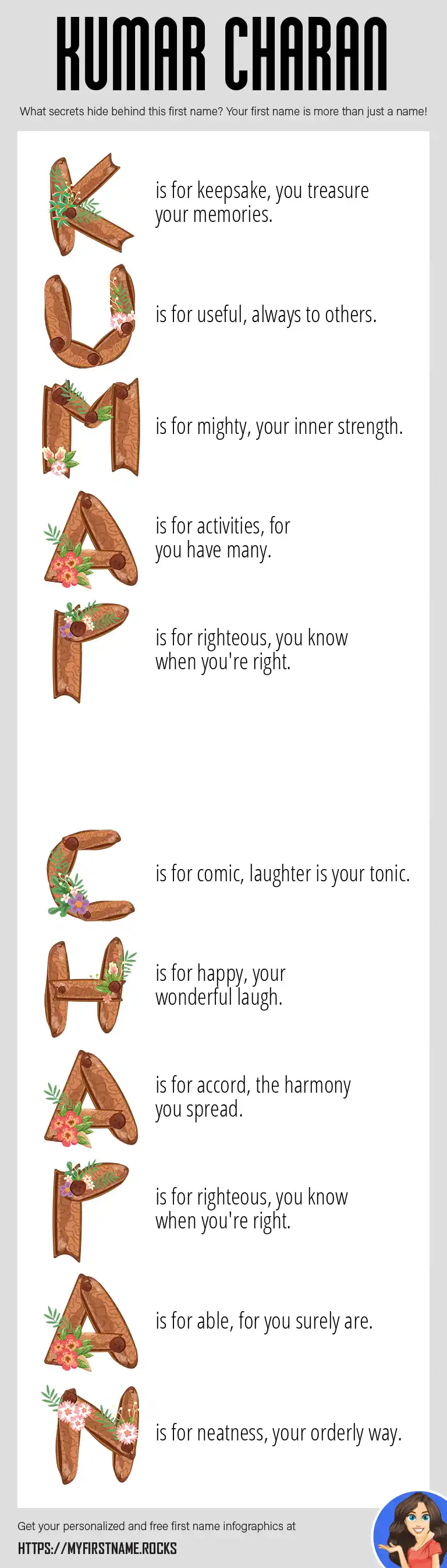 KUMAR CHARAN

What secrets hide behind this first name? Your first name is more than just a name!

K is for keepsake, you treasure your memories.

U is for useful, always to others.

M is for mighty, your inner strength.

A is for activities, for you have many.

R is for righteous, you know when you're right.

C is for comic, laughter is your tonic.

H is for happy, your wonderful laugh.

A is for accord, the harmony you spread.

R is for righteous, you know when you're right.

A is for able, for you surely are.

N is for neatness, your orderly way.

Get your personalized and free first name infographics at

HTTPS://MYFIRSTNAME.ROCKS