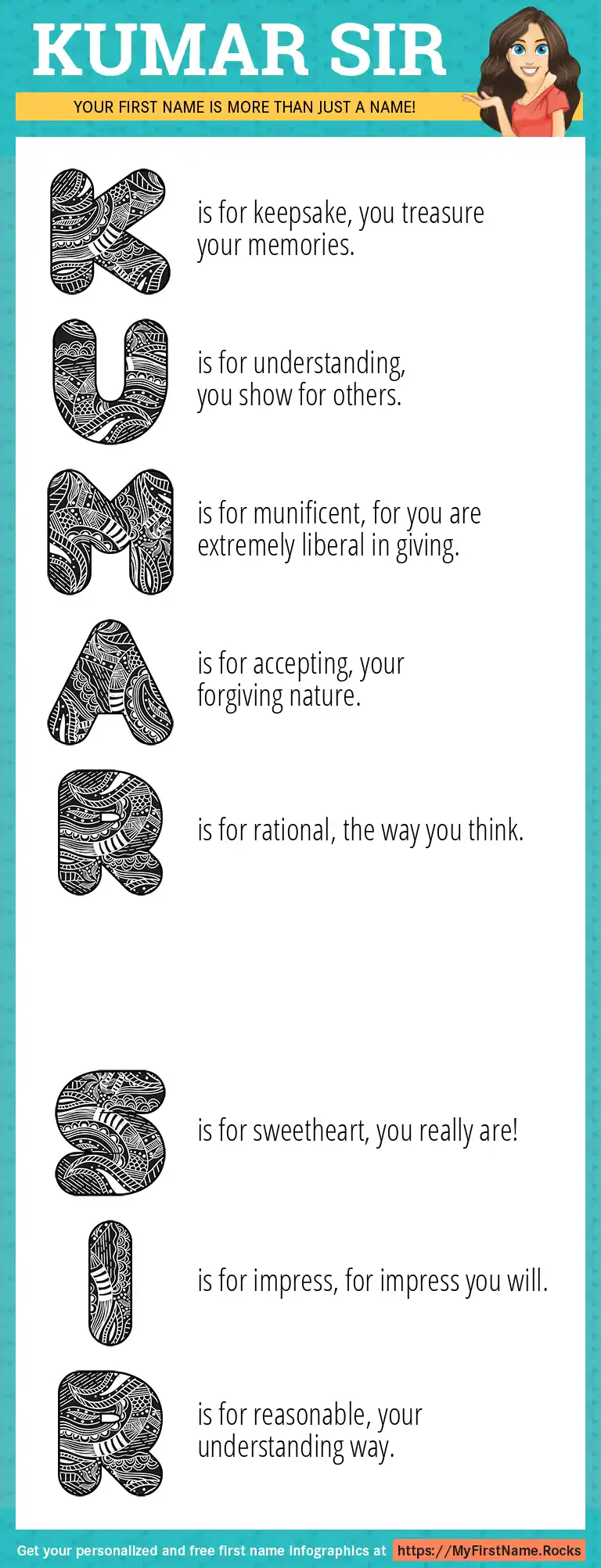 KUMAR SIR

YOUR FIRST NAME IS MORE THAN JUST A NAME!

K is for keepsake, you treasure your memories.

U is for understanding, you show for others.

M is for munificent, for you are extremely liberal in giving.

A is for accepting, your forgiving nature.

R is for rational, the way you think.

S is for sweetheart, you really are!

I is for impress, for impress you will.

R is for reasonable, your understanding way.

Get your personalized and free first name infographics at https://MyFirstName.Rocks