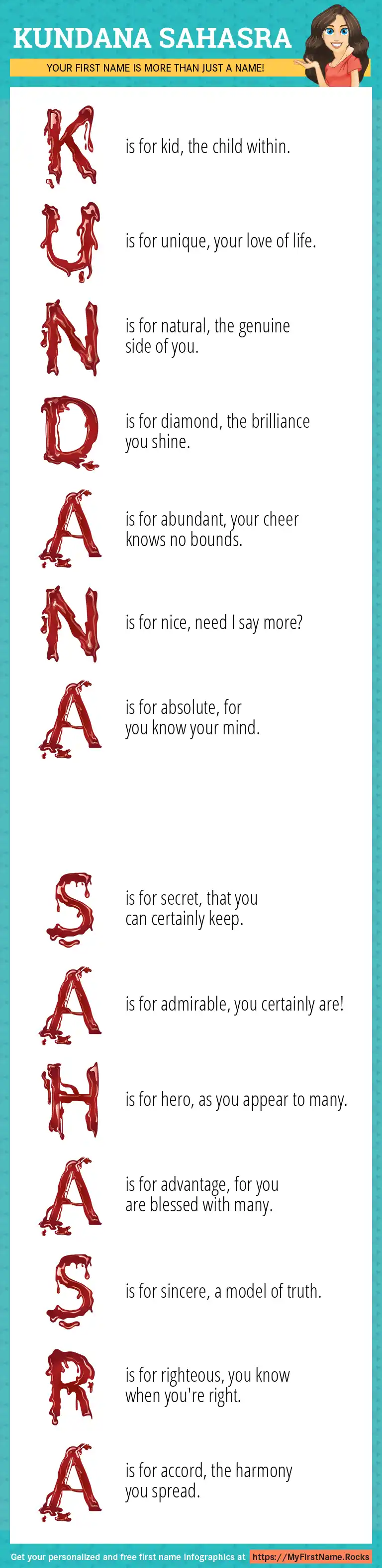 KUNDANA SAHASRA

YOUR FIRST NAME IS MORE THAN JUST A NAME!

K is for kid, the child within.

U is for unique, your love of life.

N is for natural, the genuine side of you.

D is for diamond, the brilliance you shine.

A is for abundant, your cheer knows no bounds.

N is for nice, need I say more?

A is for absolute, for you know your mind.

S is for secret, that you can certainly keep.

A is for admirable, you certainly are!

H is for hero, as you appear to many.

A is for advantage, for you are blessed with many.

S is for sincere, a model of truth.

R is for righteous, you know when you're right.

A is for accord, the harmony you spread.

Get your personalized and free first name infographics at https://MyFirstName.Rocks