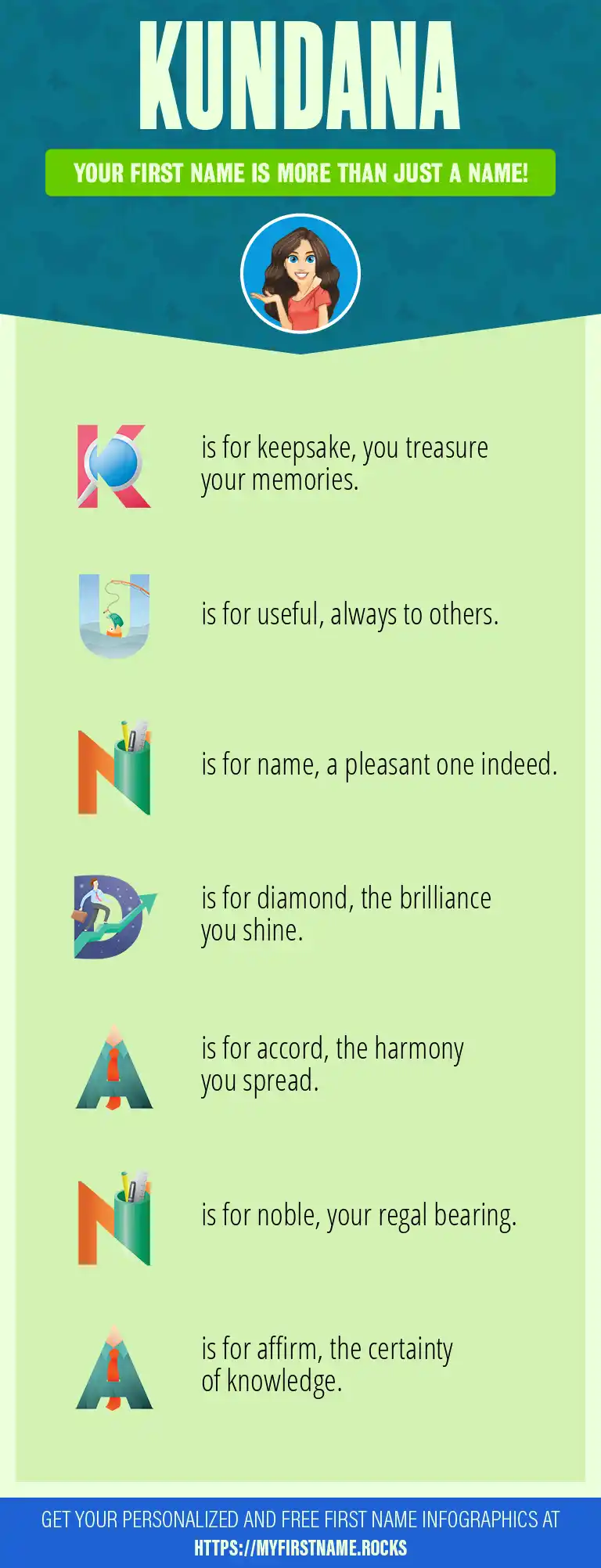 KUNDANA

YOUR FIRST NAME IS MORE THAN JUST A NAME!

K is for keepsake, you treasure your memories.

U is for useful, always to others.

N is for name, a pleasant one indeed.

D is for diamond, the brilliance you shine.

A is for accord, the harmony you spread.

N is for noble, your regal bearing.

A is for affirm, the certainty of knowledge.

GET YOUR PERSONALIZED AND FREE FIRST NAME INFOGRAPHICS AT HTTPS://MYFIRSTNAME.ROCKS