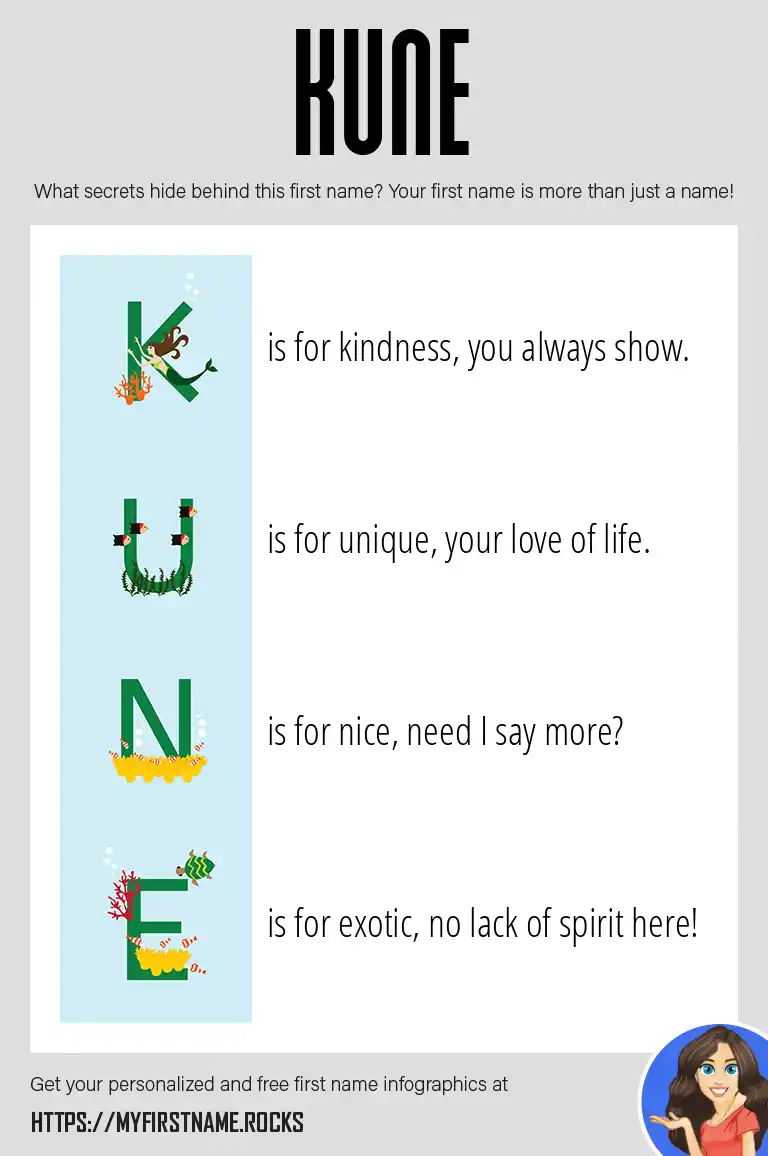 KUNE

What secrets hide behind this first name? Your first name is more than just a name!

K is for kindness, you always show.

U is for unique, your love of life.

N is for nice, need I say more?

E is for exotic, no lack of spirit here!

Get your personalized and free first name infographics at

HTTPS://MYFIRSTNAME.ROCKS