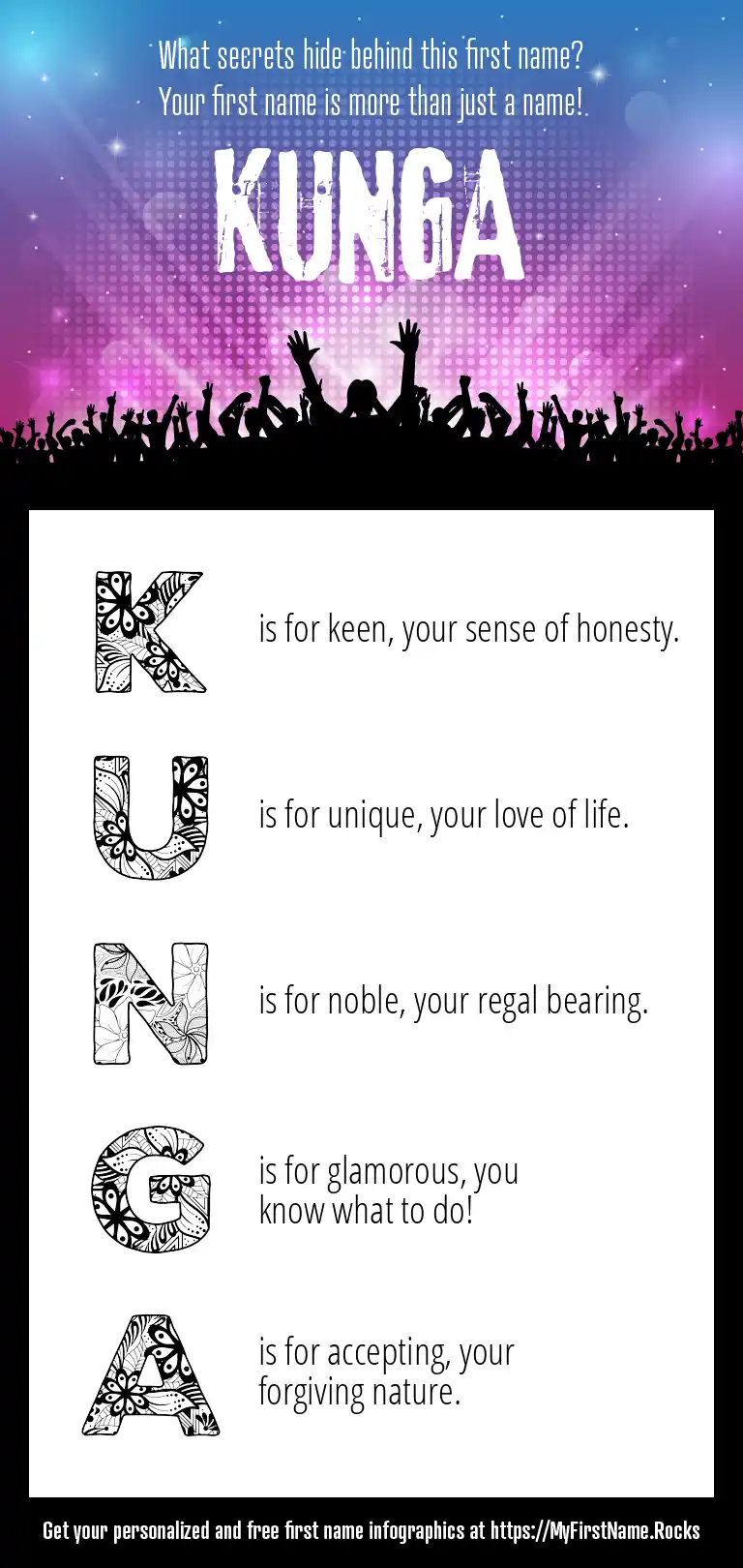 What secrets hide behind this first name?
Your first name is more than just a name!

KUNGA

K is for keen, your sense of honesty.

U is for unique, your love of life.

N is for noble, your regal bearing.

G is for glamorous, you know what to do!

A is for accepting, your forgiving nature.

Get your personalized and free first name infographics at https://MyFirstName.Rocks