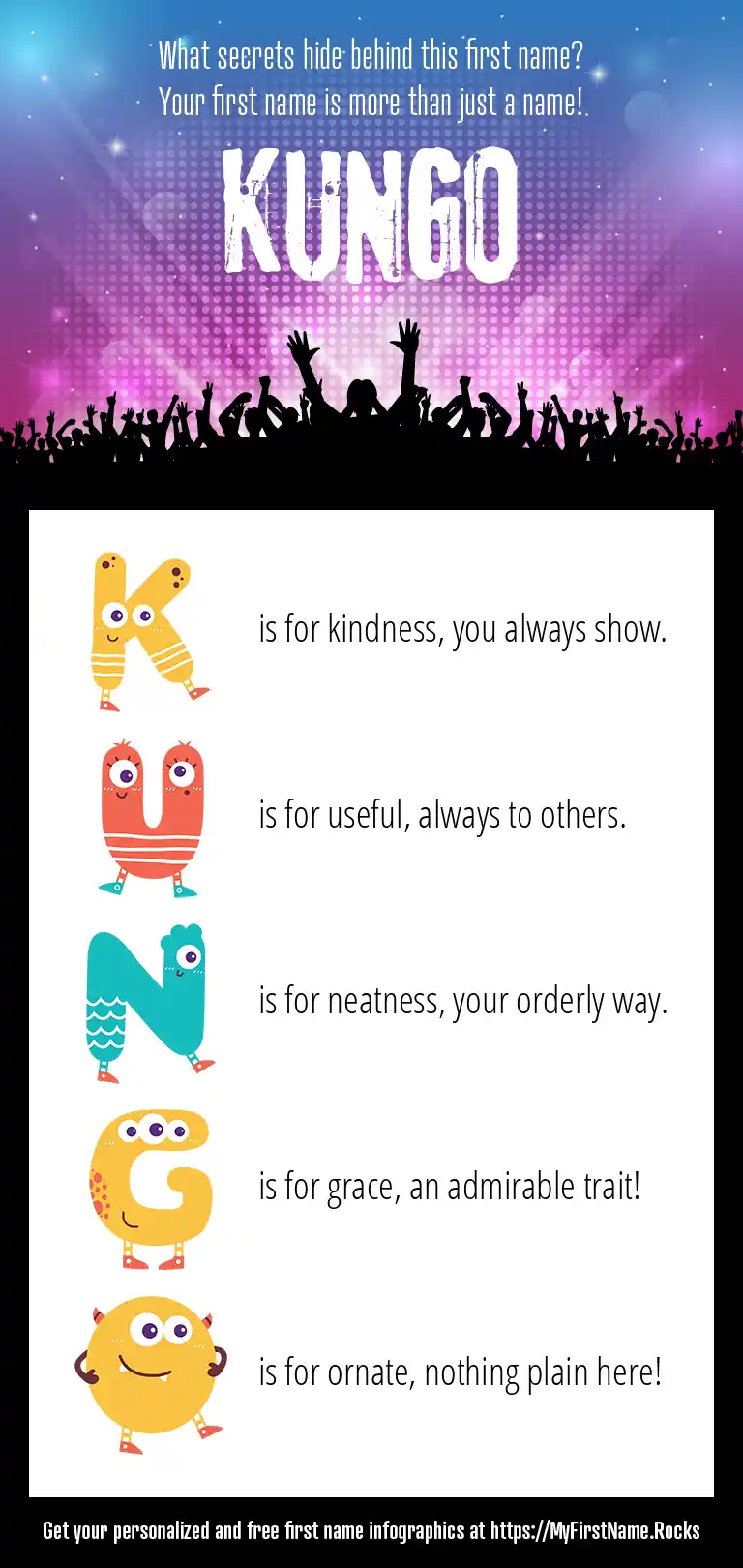 What secrets hide behind this first name?
Your first name is more than just a name!

KUNGO

K is for kindness, you always show.

U is for useful, always to others.

N is for neatness, your orderly way.

G is for grace, an admirable trait!

O is for ornate, nothing plain here!

Get your personalized and free first name infographics at https://MyFirstName.Rocks