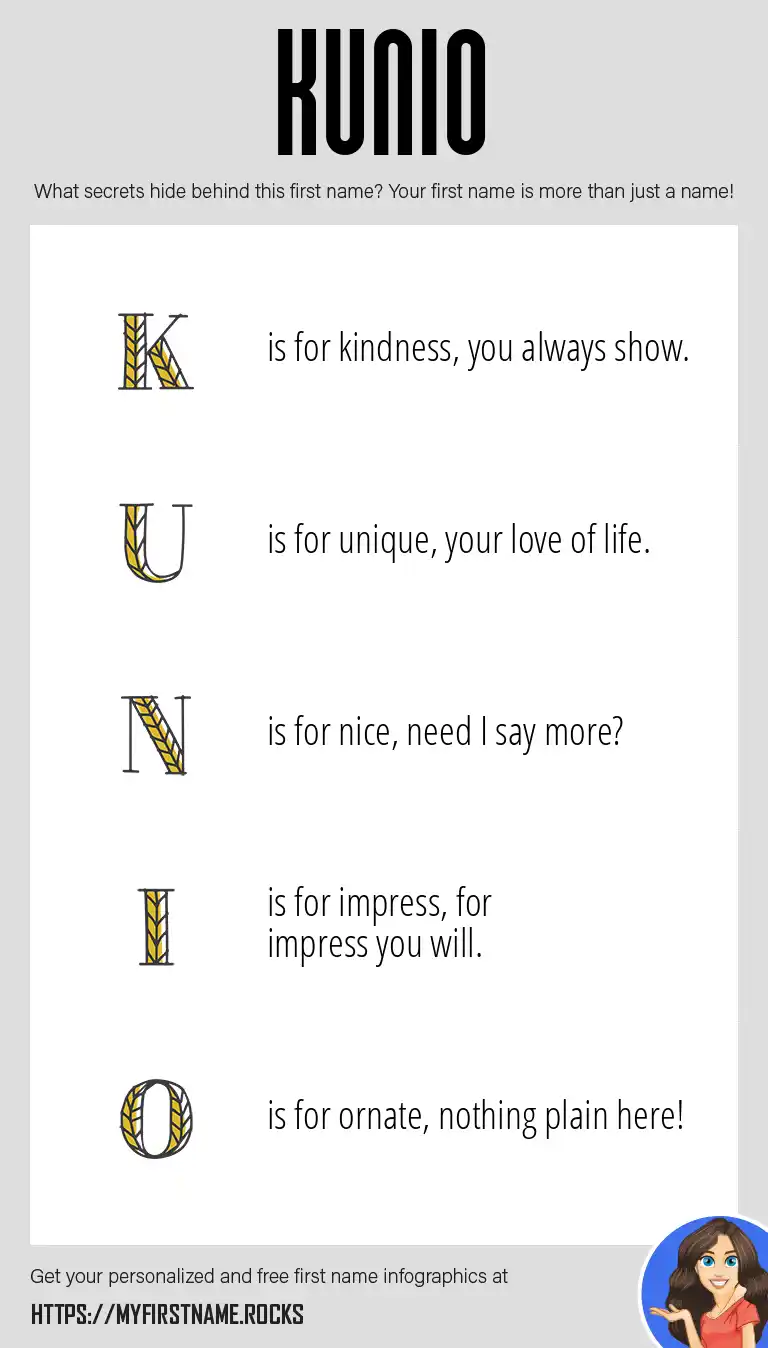 KUNIO

What secrets hide behind this first name? Your first name is more than just a name!

K is for kindness, you always show.

U is for unique, your love of life.

N is for nice, need I say more?

I is for impress, for impress you will.

O is for ornate, nothing plain here!

Get your personalized and free first name infographics at

HTTPS://MYFIRSTNAME.ROCKS