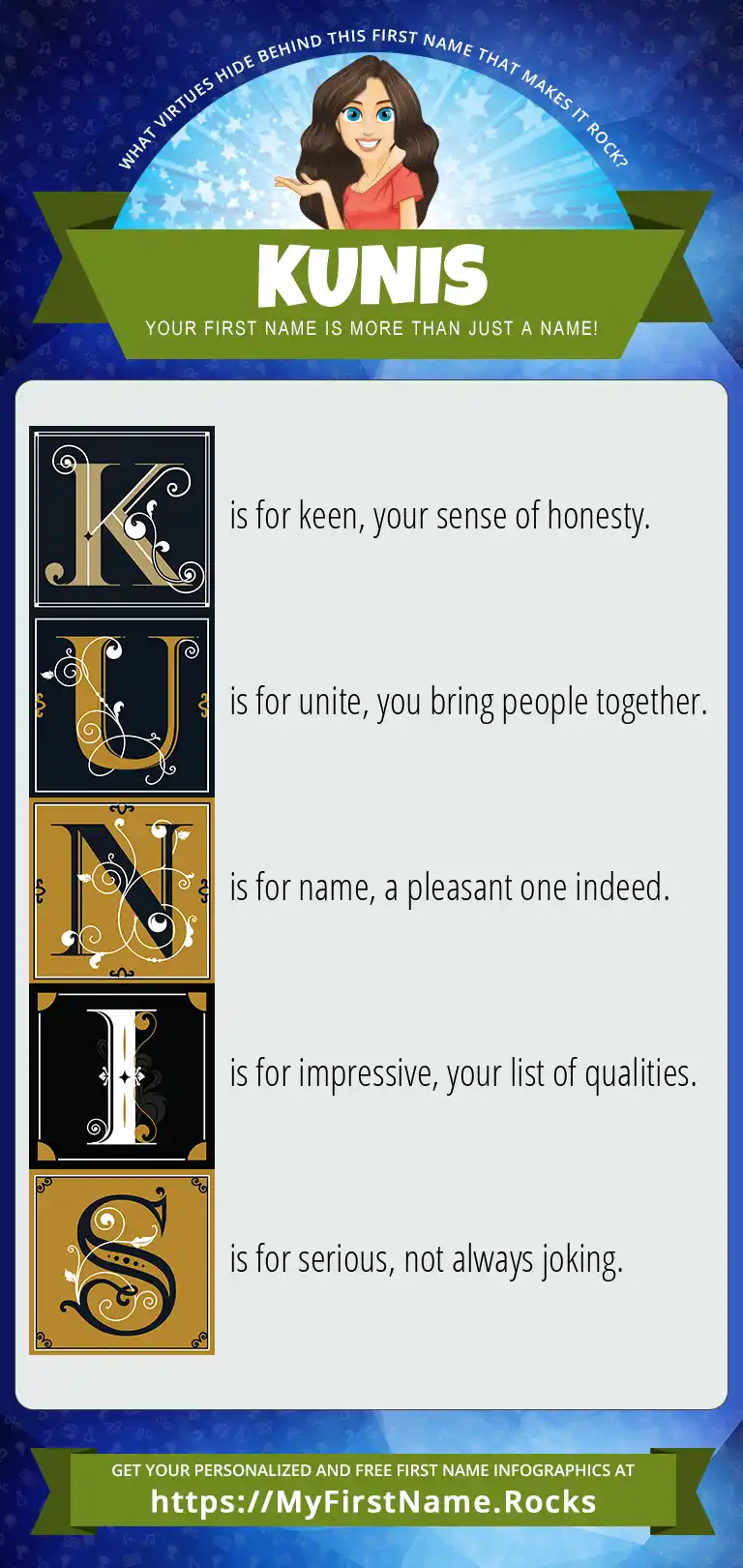 WHAT VIRTUES HIDE BEHIND THIS FIRST NAME THAT MAKES IT ROCK?

KUNIS

YOUR FIRST NAME IS MORE THAN JUST A NAME!

K is for keen, your sense of honesty.

U is for unite, you bring people together.

N is for name, a pleasant one indeed.

I is for impressive, your list of qualities.

S is for serious, not always joking.

GET YOUR PERSONALIZED AND FREE FIRST NAME INFOGRAPHICS AT

https://MyFirstName.Rocks