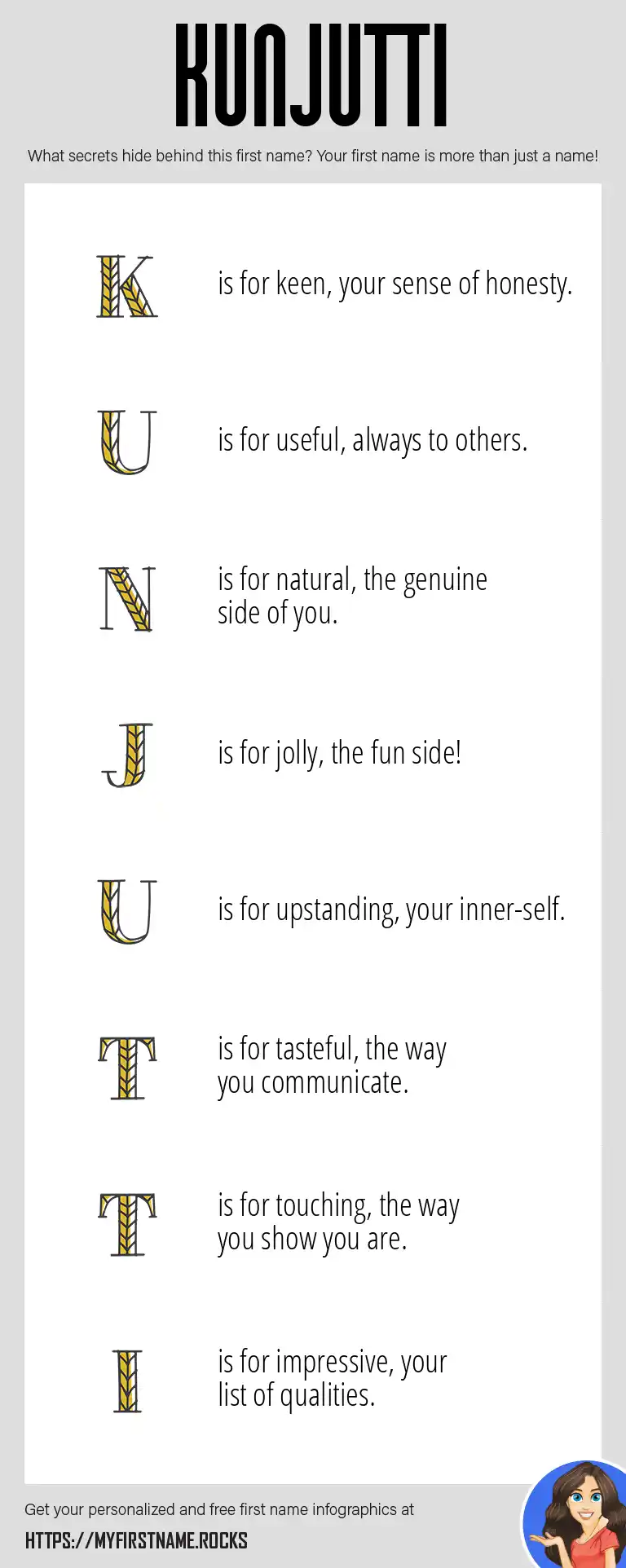 KUNJUTTI

What secrets hide behind this first name? Your first name is more than just a name!

K is for keen, your sense of honesty.

U is for useful, always to others.

N is for natural, the genuine side of you.

J is for jolly, the fun side!

U is for upstanding, your inner-self.

T is for tasteful, the way you communicate.

T is for touching, the way you show you are.

I is for impressive, your list of qualities.

Get your personalized and free first name infographics at

HTTPS://MYFIRSTNAME.ROCKS