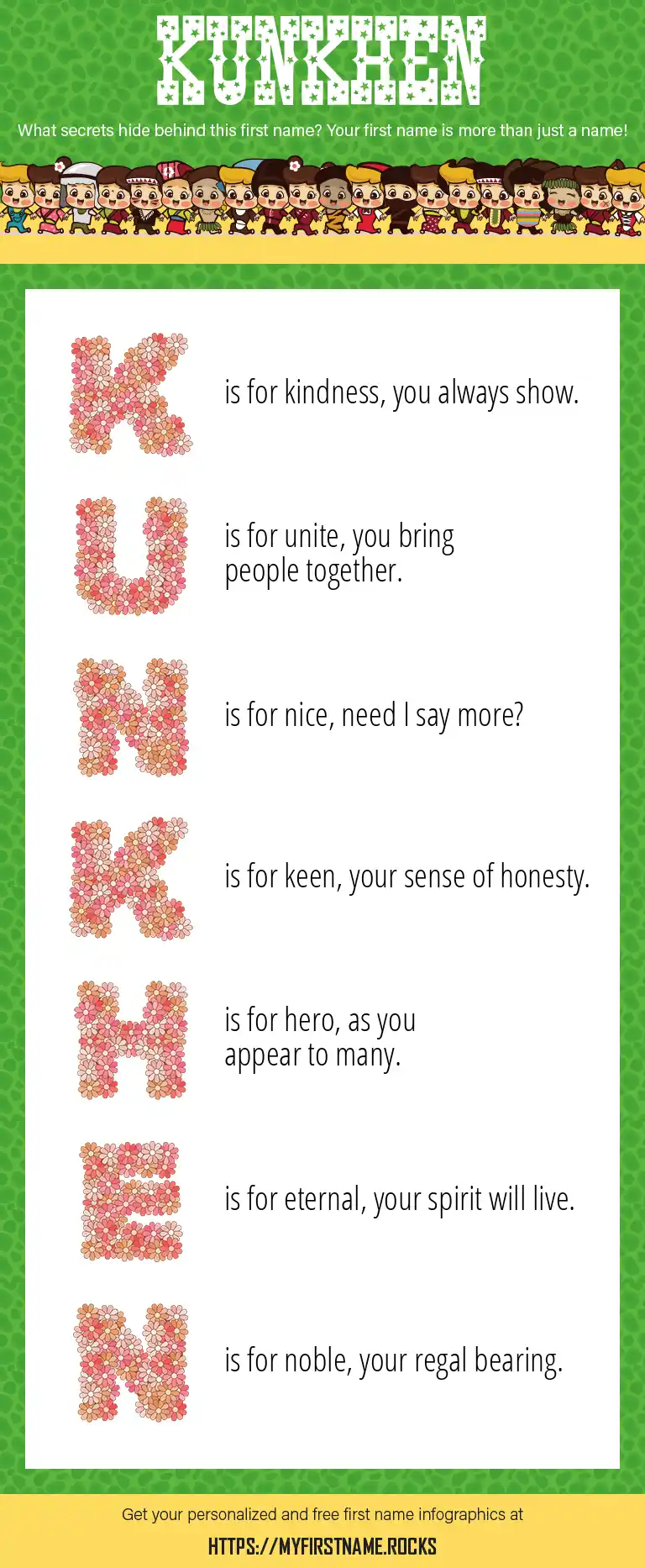 KUNKHEN

What secrets hide behind this first name? Your first name is more than just a name!

K is for kindness, you always show.

U is for unite, you bring people together.

N is for nice, need I say more?

K is for keen, your sense of honesty.

H is for hero, as you appear to many.

E is for eternal, your spirit will live.

N is for noble, your regal bearing.

Get your personalized and free first name infographics at

HTTPS://MYFIRSTNAME.ROCKS