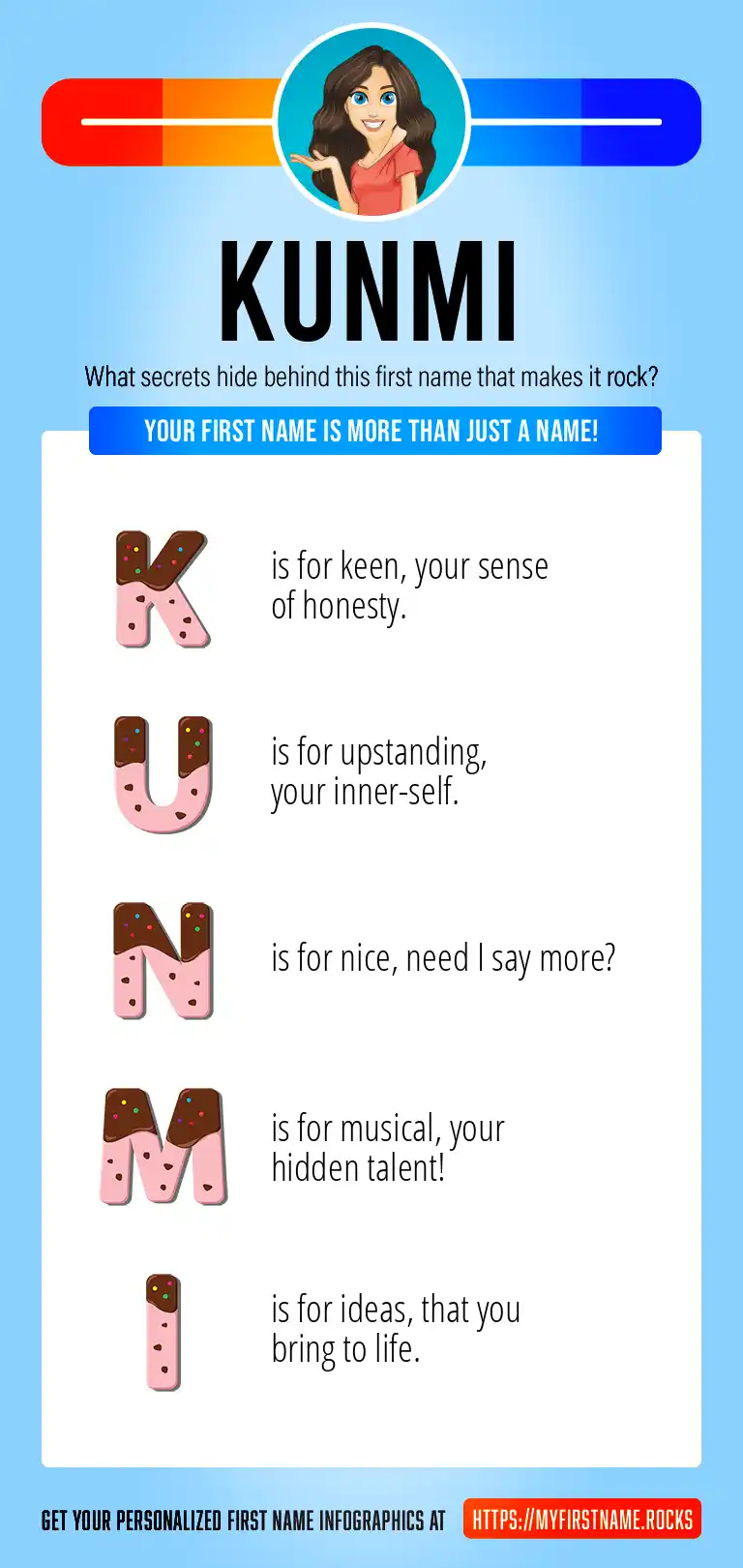 KUNMI

What secrets hide behind this first name that makes it rock?

YOUR FIRST NAME IS MORE THAN JUST A NAME!

K is for keen, your sense of honesty.

U is for upstanding, your inner-self.

N is for nice, need I say more?

M is for musical, your hidden talent!

I is for ideas, that you bring to life.

GET YOUR PERSONALIZED FIRST NAME INFOGRAPHICS AT HTTPS://MYFIRSTNAME.ROCKS