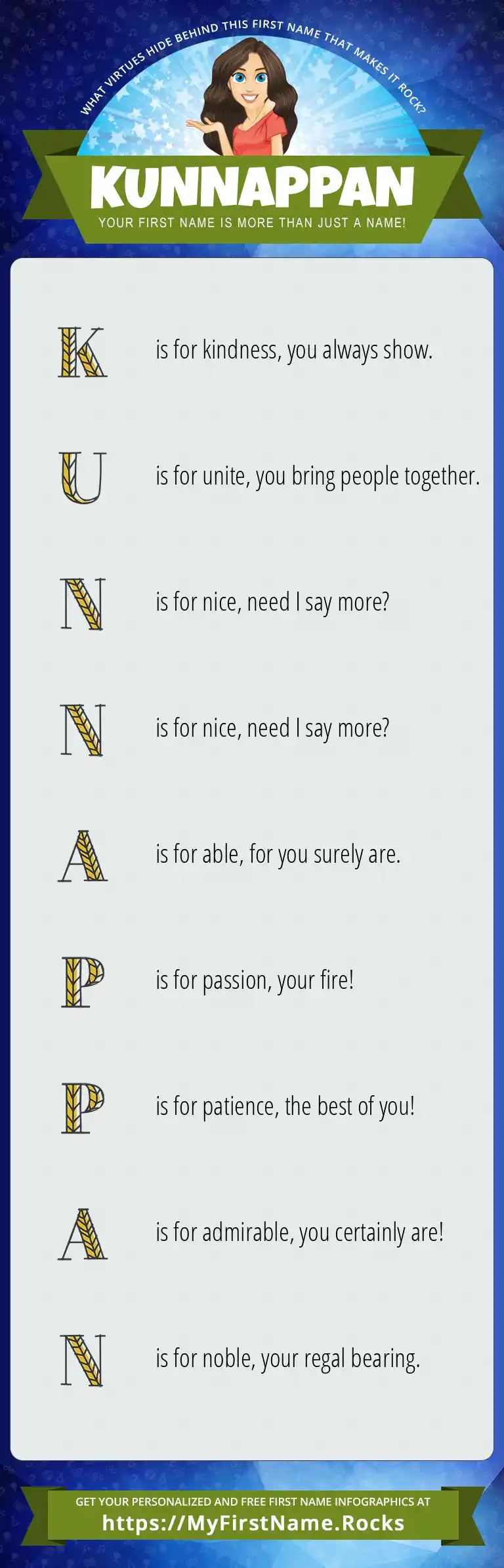 WHAT VIRTUES HIDE BEHIND THIS FIRST NAME THAT MAKES IT ROCK?

KUNNAPPAN

YOUR FIRST NAME IS MORE THAN JUST A NAME!

K is for kindness, you always show.

U is for unite, you bring people together.

N is for nice, need I say more?

N is for nice, need I say more?

A is for able, for you surely are.

P is for passion, your fire!

P is for patience, the best of you!

A is for admirable, you certainly are!

N is for noble, your regal bearing.

GET YOUR PERSONALIZED AND FREE FIRST NAME INFOGRAPHICS AT
https://MyFirstName.Rocks