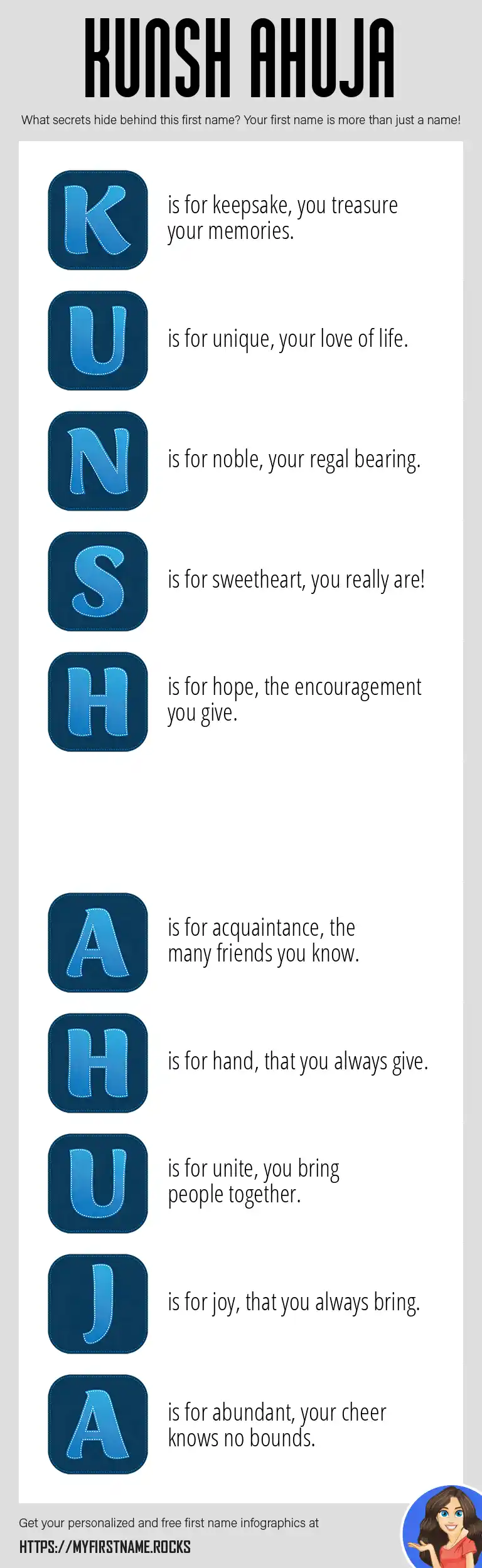 KUNSH AHUJA

What secrets hide behind this first name? Your first name is more than just a name!

K is for keepsake, you treasure your memories.

U is for unique, your love of life.

N is for noble, your regal bearing.

S is for sweetheart, you really are!

H is for hope, the encouragement you give.

A is for acquaintance, the many friends you know.

H is for hand, that you always give.

U is for unite, you bring people together.

J is for joy, that you always bring.

A is for abundant, your cheer knows no bounds.

Get your personalized and free first name infographics at

HTTPS://MYFIRSTNAME.ROCKS