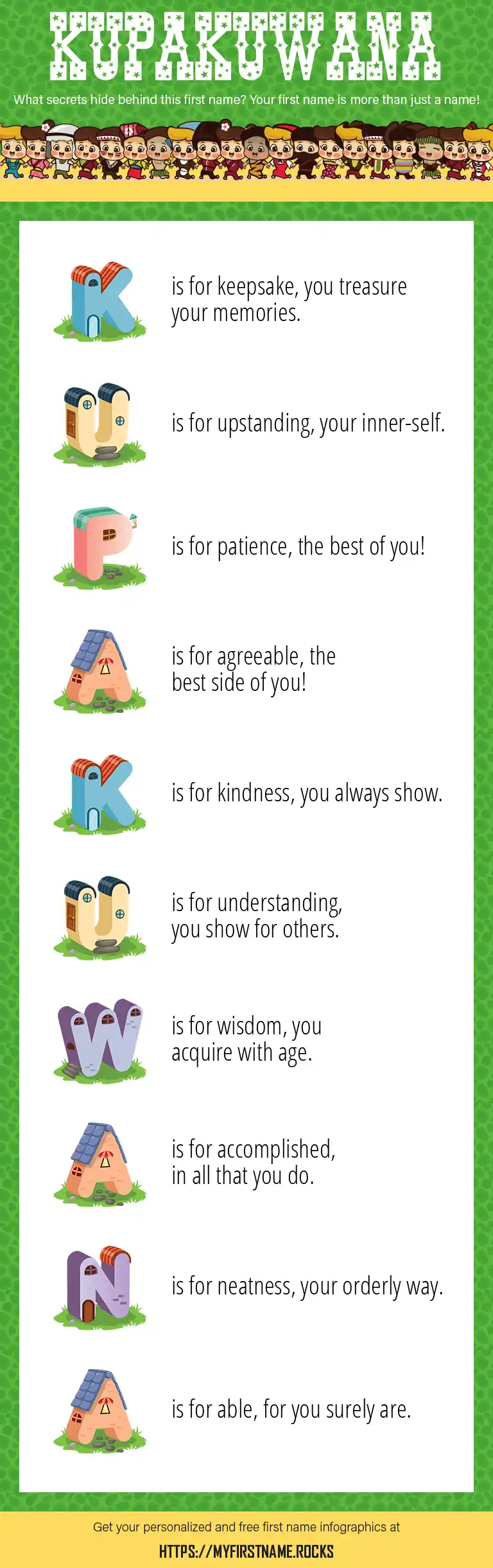 KUPAKUWANA

What secrets hide behind this first name? Your first name is more than just a name!

K is for keepsake, you treasure your memories.

U is for upstanding, your inner-self.

P is for patience, the best of you!

A is for agreeable, the best side of you!

K is for kindness, you always show.

U is for understanding, you show for others.

W is for wisdom, you acquire with age.

A is for accomplished, in all that you do.

N is for neatness, your orderly way.

A is for able, for you surely are.

Get your personalized and free first name infographics at

HTTPS://MYFIRSTNAME.ROCKS