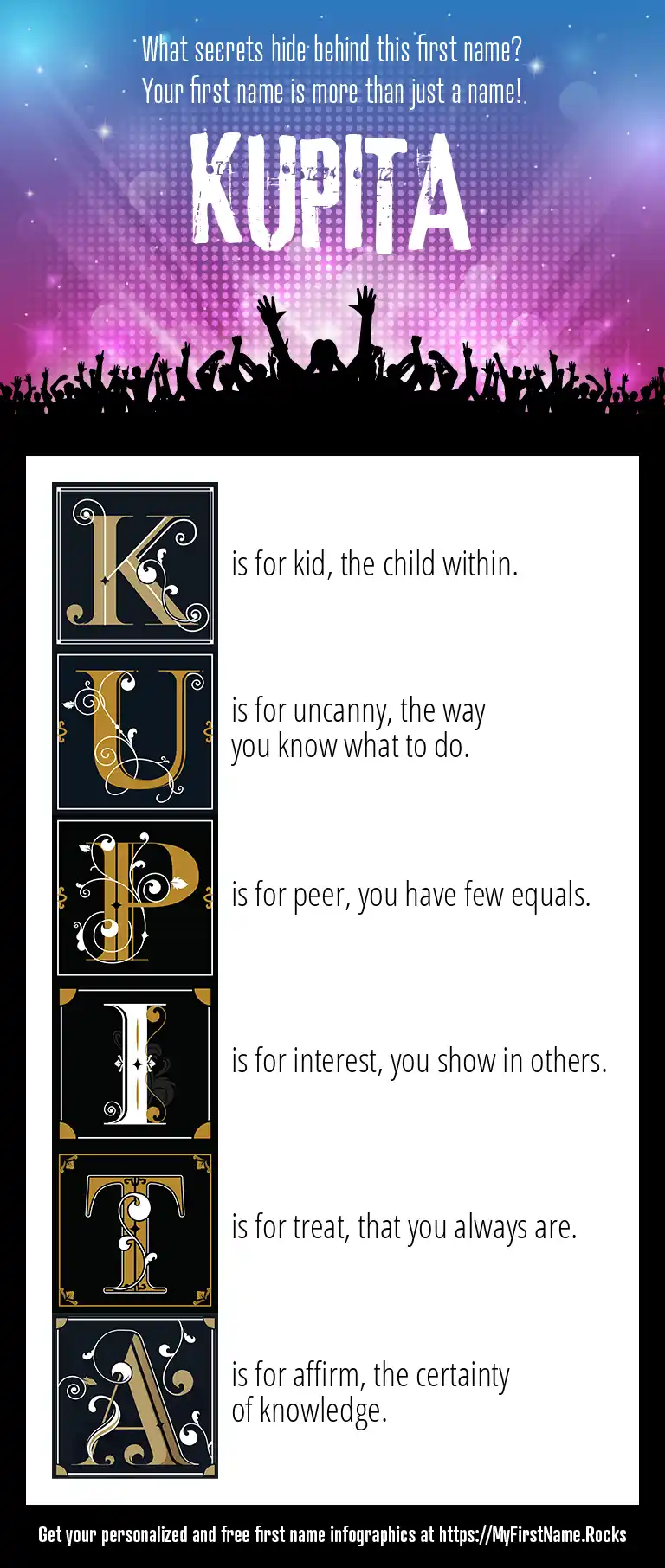 What secrets hide behind this first name?
Your first name is more than just a name!

KUPITA

K is for kid, the child within.

U is for uncanny, the way you know what to do.

P is for peer, you have few equals.

I is for interest, you show in others.

T is for treat, that you always are.

A is for affirm, the certainty of knowledge.

Get your personalized and free first name infographics at https://MyFirstName.Rocks