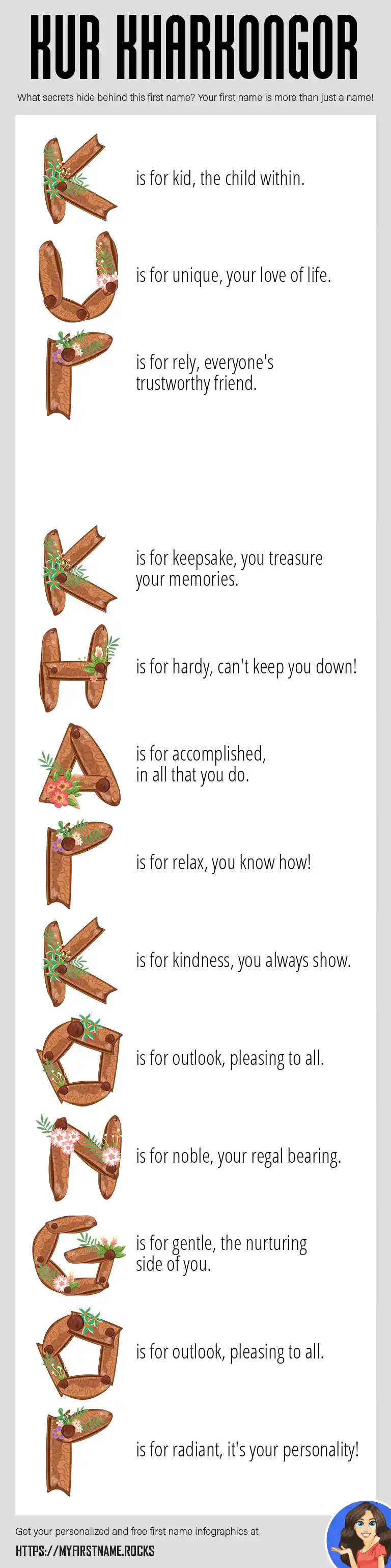 KUR KHARKONGOR

What secrets hide behind this first name? Your first name is more than just a name!

K is for kid, the child within.

U is for unique, your love of life.

R is for rely, everyone's trustworthy friend.

K is for keepsake, you treasure your memories.

H is for hardy, can't keep you down!

A is for accomplished, in all that you do.

R is for relax, you know how!

K is for kindness, you always show.

O is for outlook, pleasing to all.

N is for noble, your regal bearing.

G is for gentle, the nurturing side of you.

O is for outlook, pleasing to all.

R is for radiant, it's your personality!

Get your personalized and free first name infographics at

HTTPS://MYFIRSTNAME.ROCKS