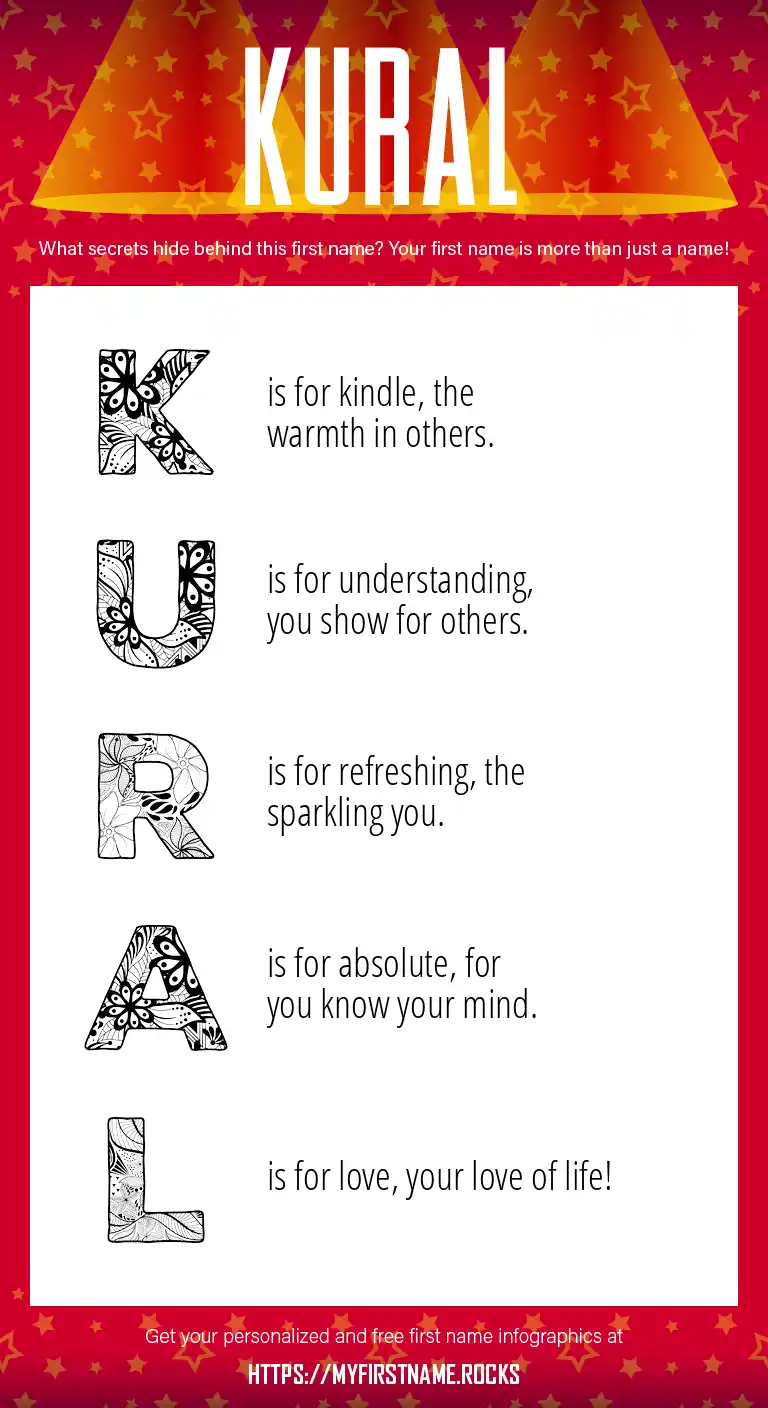 KURAL

What secrets hide behind this first name? Your first name is more than just a name!

K is for kindle, the warmth in others.

U is for understanding, you show for others.

R is for refreshing, the sparkling you.

A is for absolute, for you know your mind.

L is for love, your love of life!

Get your personalized and free first name infographics at

HTTPS://MYFIRSTNAME.ROCKS