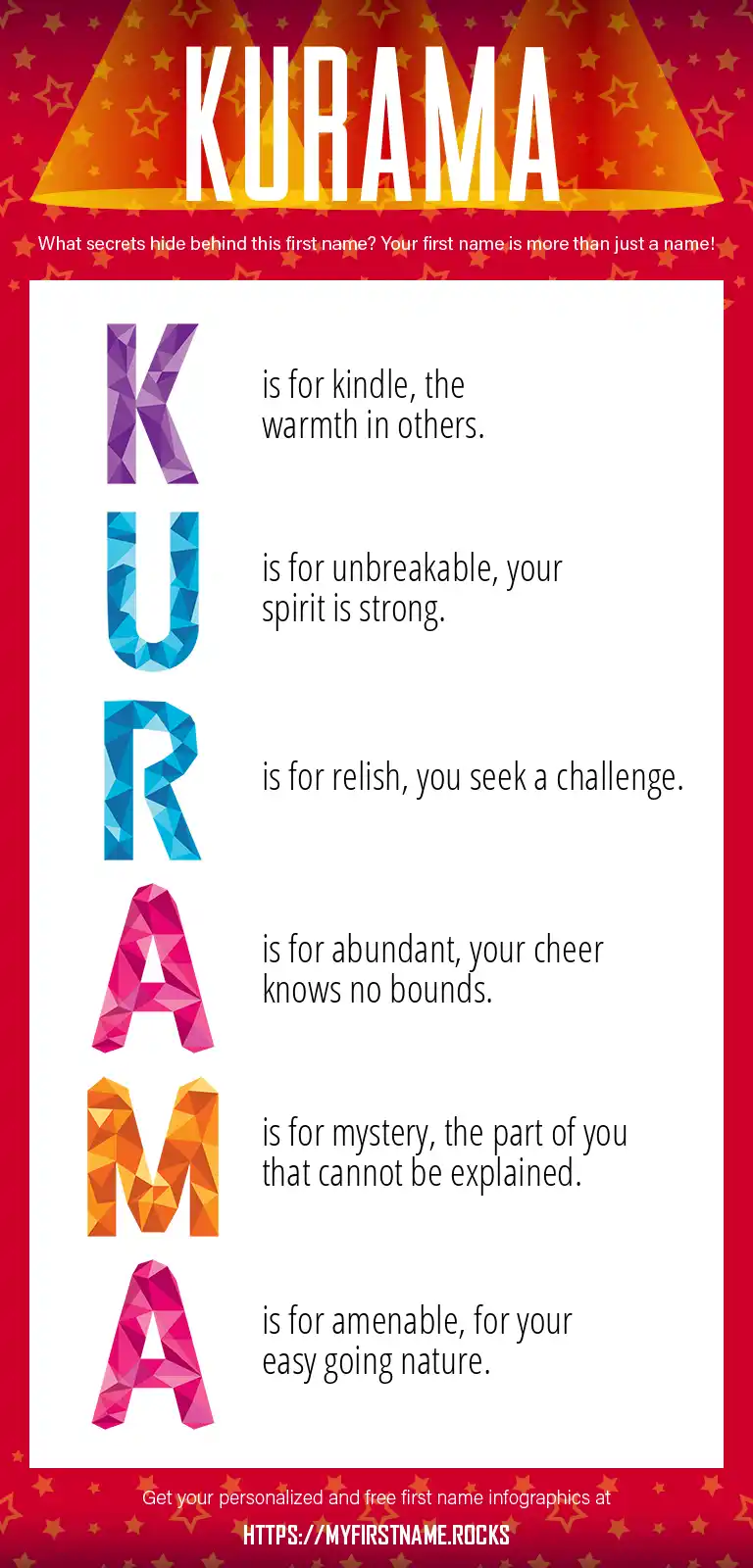 KURAMA

What secrets hide behind this first name? Your first name is more than just a name!

K is for kindle, the warmth in others.

U is for unbreakable, your spirit is strong.

R is for relish, you seek a challenge.

A is for abundant, your cheer knows no bounds.

M is for mystery, the part of you that cannot be explained.

A is for amenable, for your easy going nature.

Get your personalized and free first name infographics at

HTTPS://MYFIRSTNAME.ROCKS