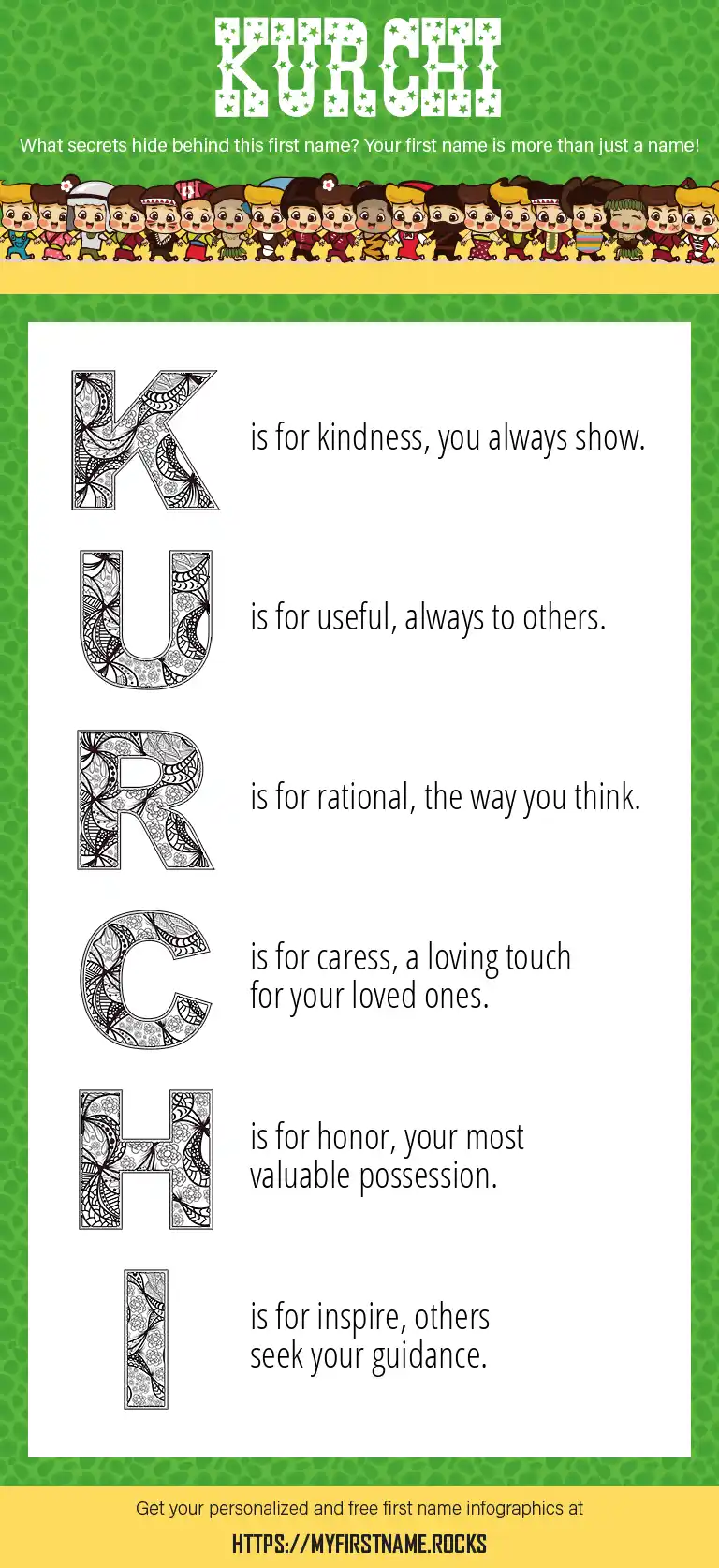 KURCHI

What secrets hide behind this first name? Your first name is more than just a name!

K is for kindness, you always show.

U is for useful, always to others.

R is for rational, the way you think.

C is for caress, a loving touch for your loved ones.

H is for honor, your most valuable possession.

I is for inspire, others seek your guidance.

Get your personalized and free first name infographics at

HTTPS://MYFIRSTNAME.ROCKS