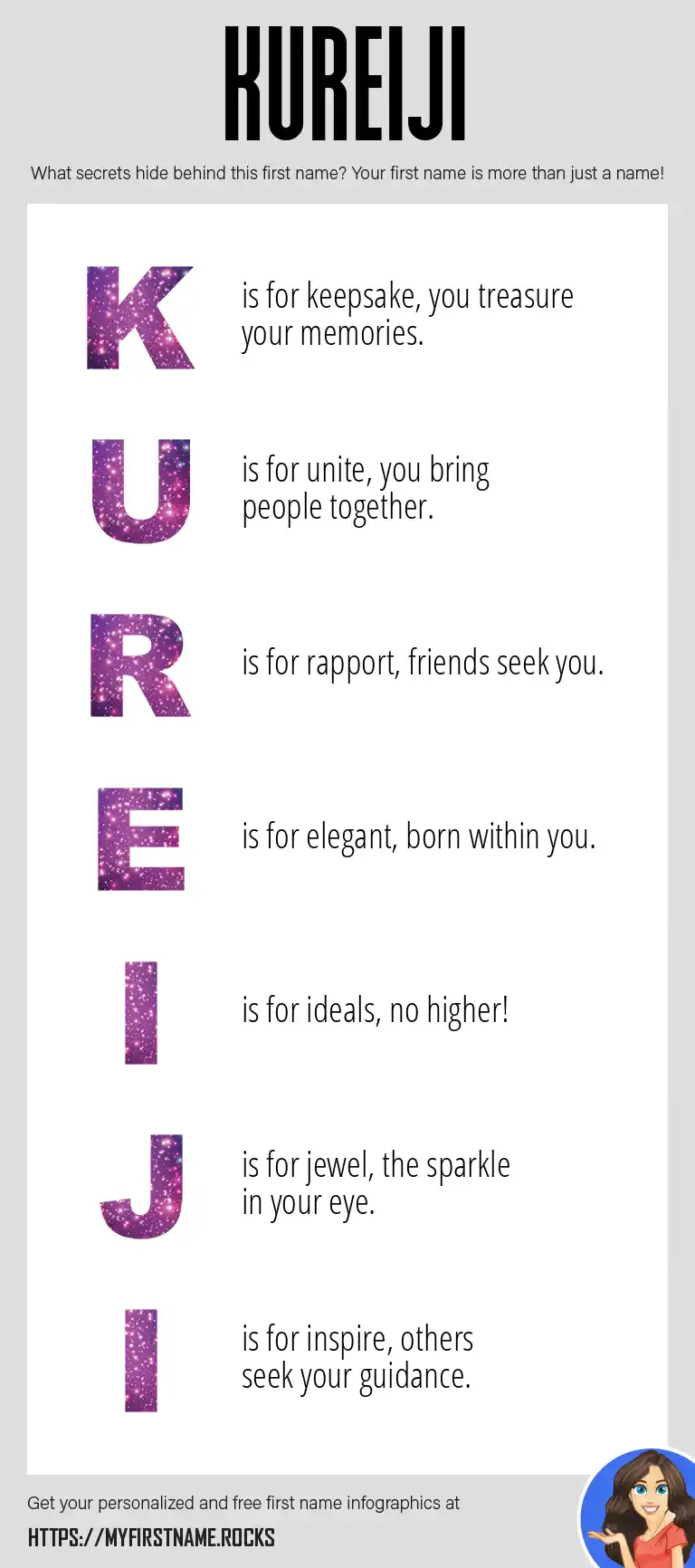 KUREIJI

What secrets hide behind this first name? Your first name is more than just a name!

K is for keepsake, you treasure your memories.

U is for unite, you bring people together.

R is for rapport, friends seek you.

E is for elegant, born within you.

I is for ideals, no higher!

J is for jewel, the sparkle in your eye.

I is for inspire, others seek your guidance.

Get your personalized and free first name infographics at

HTTPS://MYFIRSTNAME.ROCKS