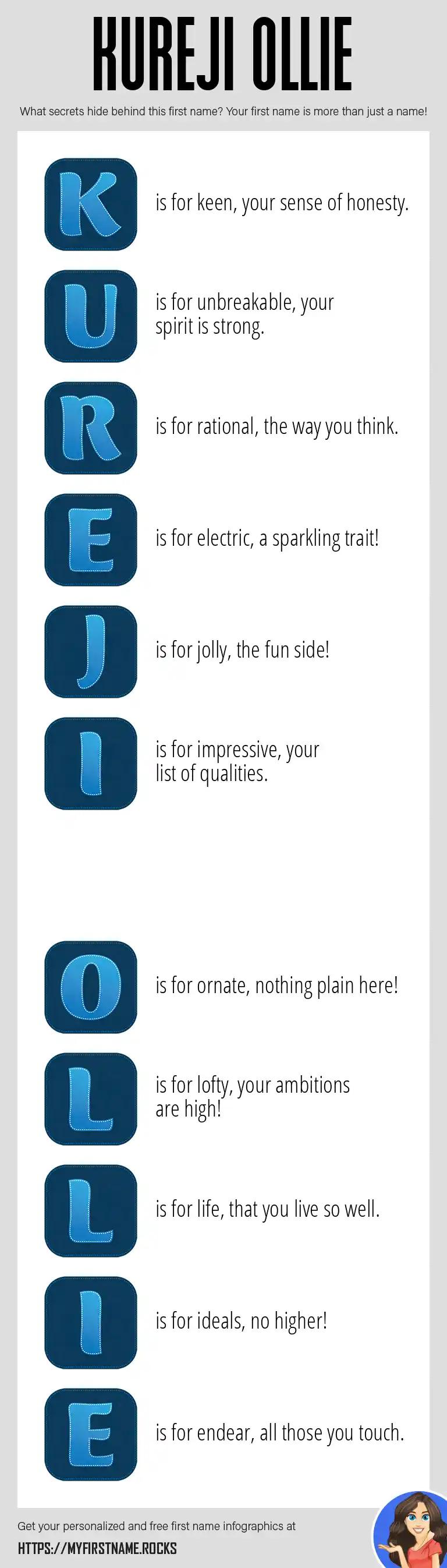 KUREJI OLLIE

What secrets hide behind this first name? Your first name is more than just a name!

K is for keen, your sense of honesty.

U is for unbreakable, your spirit is strong.

R is for rational, the way you think.

E is for electric, a sparkling trait!

J is for jolly, the fun side!

I is for impressive, your list of qualities.

O is for ornate, nothing plain here!

L is for lofty, your ambitions are high!

L is for life, that you live so well.

I is for ideals, no higher!

E is for endear, all those you touch.

Get your personalized and free first name infographics at

HTTPS://MYFIRSTNAME.ROCKS