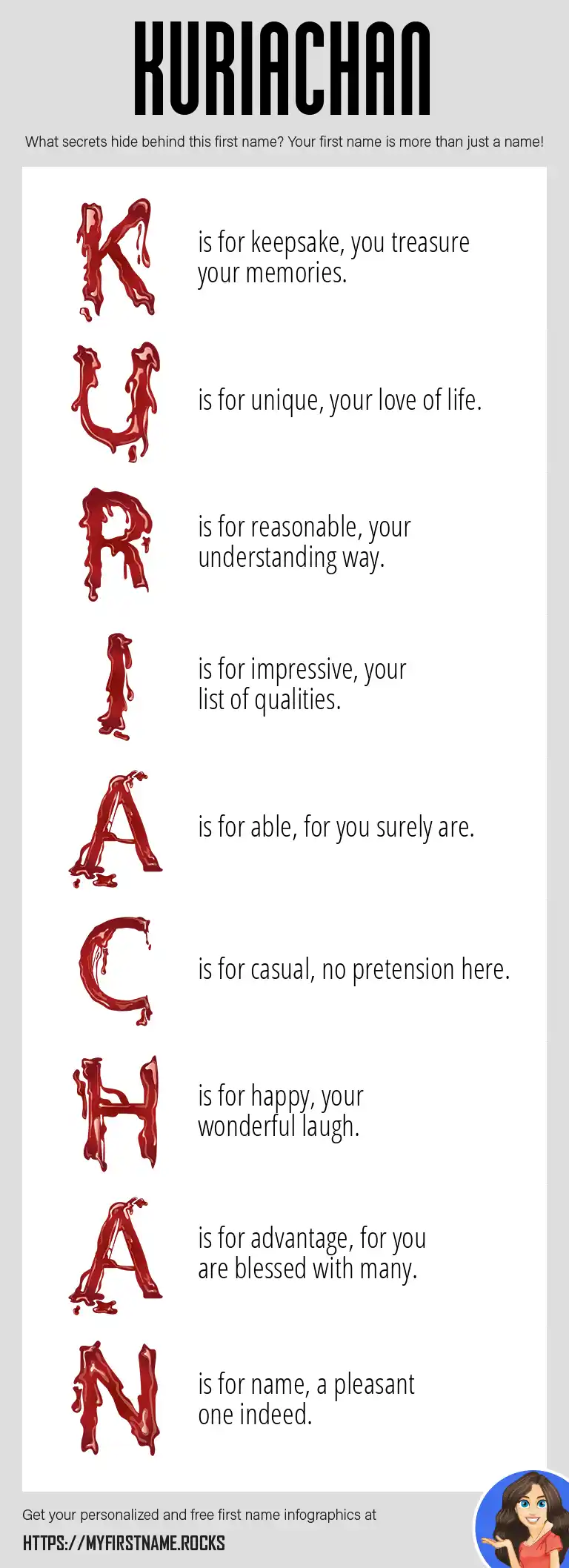 KURIACHAN

What secrets hide behind this first name? Your first name is more than just a name!

K is for keepsake, you treasure your memories.

U is for unique, your love of life.

R is for reasonable, your understanding way.

I is for impressive, your list of qualities.

A is for able, for you surely are.

C is for casual, no pretension here.

H is for happy, your wonderful laugh.

A is for advantage, for you are blessed with many.

N is for name, a pleasant one indeed.

Get your personalized and free first name infographics at

HTTPS://MYFIRSTNAME.ROCKS