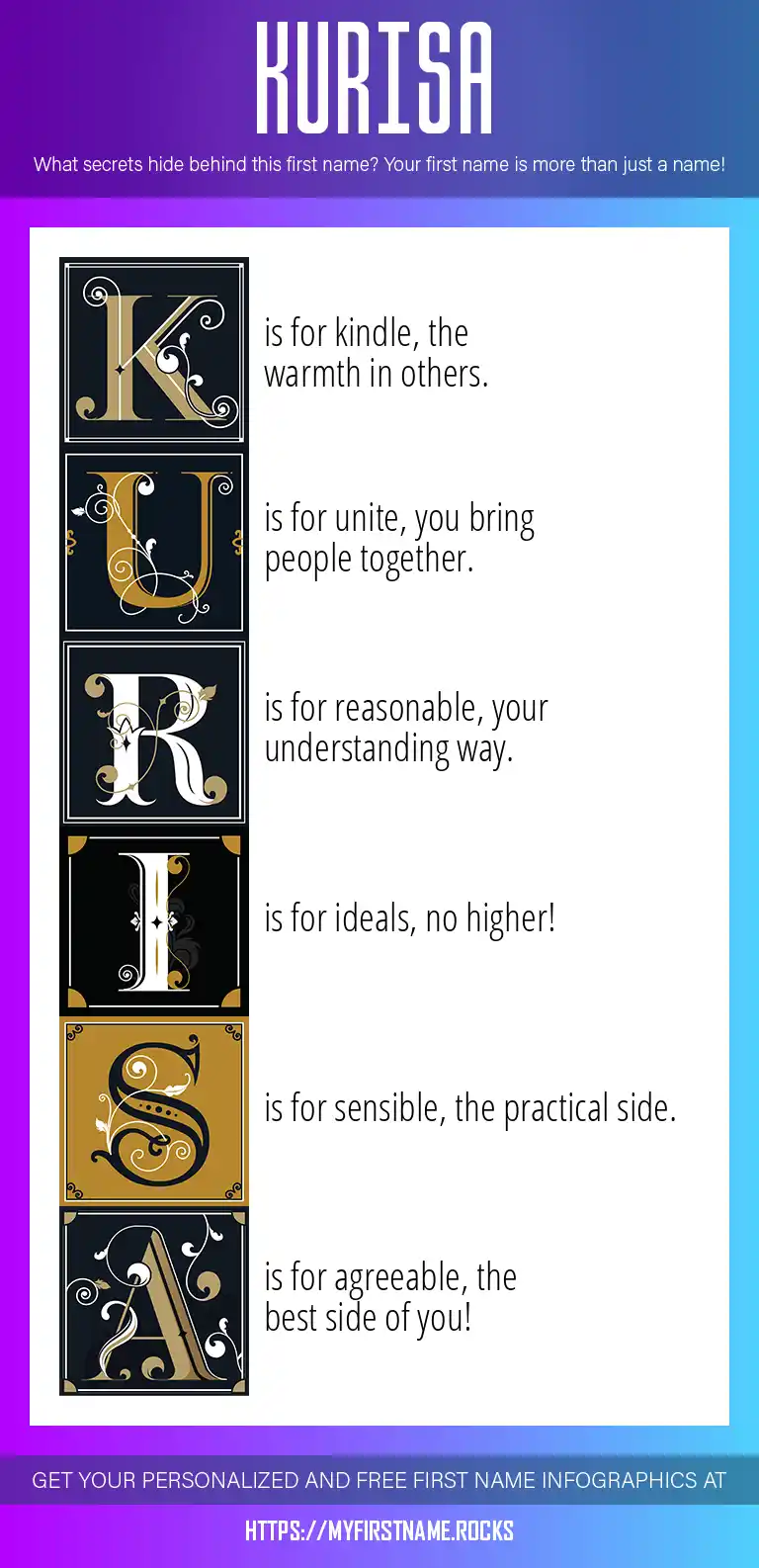 KURISA

What secrets hide behind this first name? Your first name is more than just a name!

K is for kindle, the warmth in others.

U is for unite, you bring people together.

R is for reasonable, your understanding way.

I is for ideals, no higher!

S is for sensible, the practical side.

A is for agreeable, the best side of you!

GET YOUR PERSONALIZED AND FREE FIRST NAME INFOGRAPHICS AT

HTTPS://MYFIRSTNAME.ROCKS