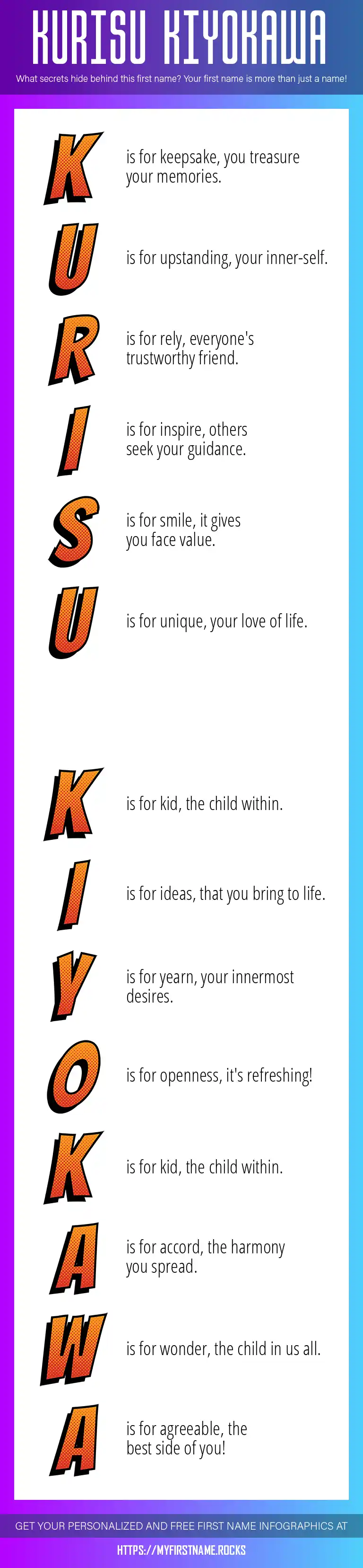 KURISU KIYOKAWA

What secrets hide behind this first name? Your first name is more than just a name!

K is for keepsake, you treasure your memories.

U is for upstanding, your inner-self.

R is for rely, everyone's trustworthy friend.

I is for inspire, others seek your guidance.

S is for smile, it gives you face value.

U is for unique, your love of life.

K is for kid, the child within.

I is for ideas, that you bring to life.

Y is for yearn, your innermost desires.

O is for openness, it's refreshing!

K is for kid, the child within.

A is for accord, the harmony you spread.

W is for wonder, the child in us all.

A is for agreeable, the best side of you!

GET YOUR PERSONALIZED AND FREE FIRST NAME INFOGRAPHICS AT

HTTPS://MYFIRSTNAME.ROCKS