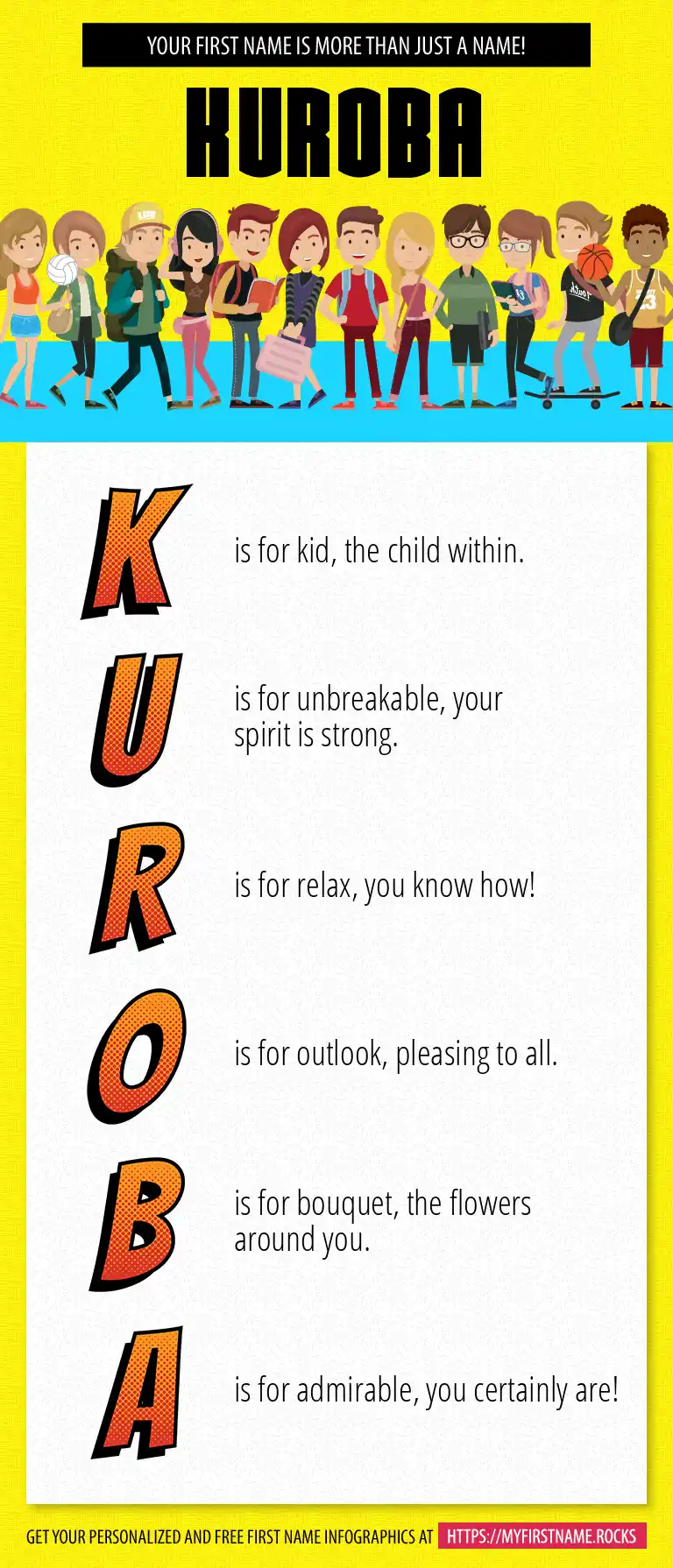 YOUR FIRST NAME IS MORE THAN JUST A NAME!

KUROBA

K is for kid, the child within.

U is for unbreakable, your spirit is strong.

R is for relax, you know how!

O is for outlook, pleasing to all.

B is for bouquet, the flowers around you.

A is for admirable, you certainly are!

GET YOUR PERSONALIZED AND FREE FIRST NAME INFOGRAPHICS AT HTTPS://MYFIRSTNAME.ROCKS