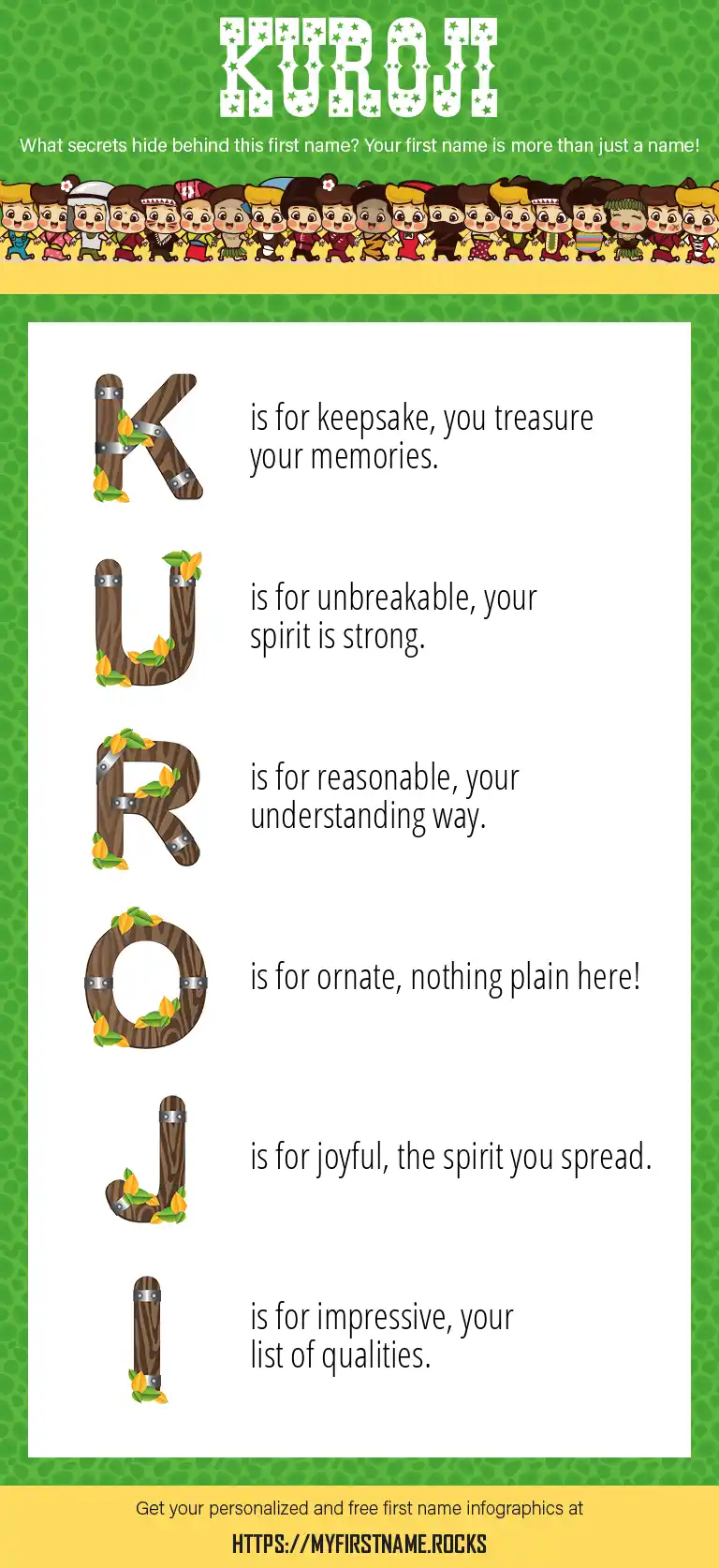 KUROJI

What secrets hide behind this first name? Your first name is more than just a name!

K is for keepsake, you treasure your memories.

U is for unbreakable, your spirit is strong.

R is for reasonable, your understanding way.

O is for ornate, nothing plain here!

J is for joyful, the spirit you spread.

I is for impressive, your list of qualities.

Get your personalized and free first name infographics at

HTTPS://MYFIRSTNAME.ROCKS