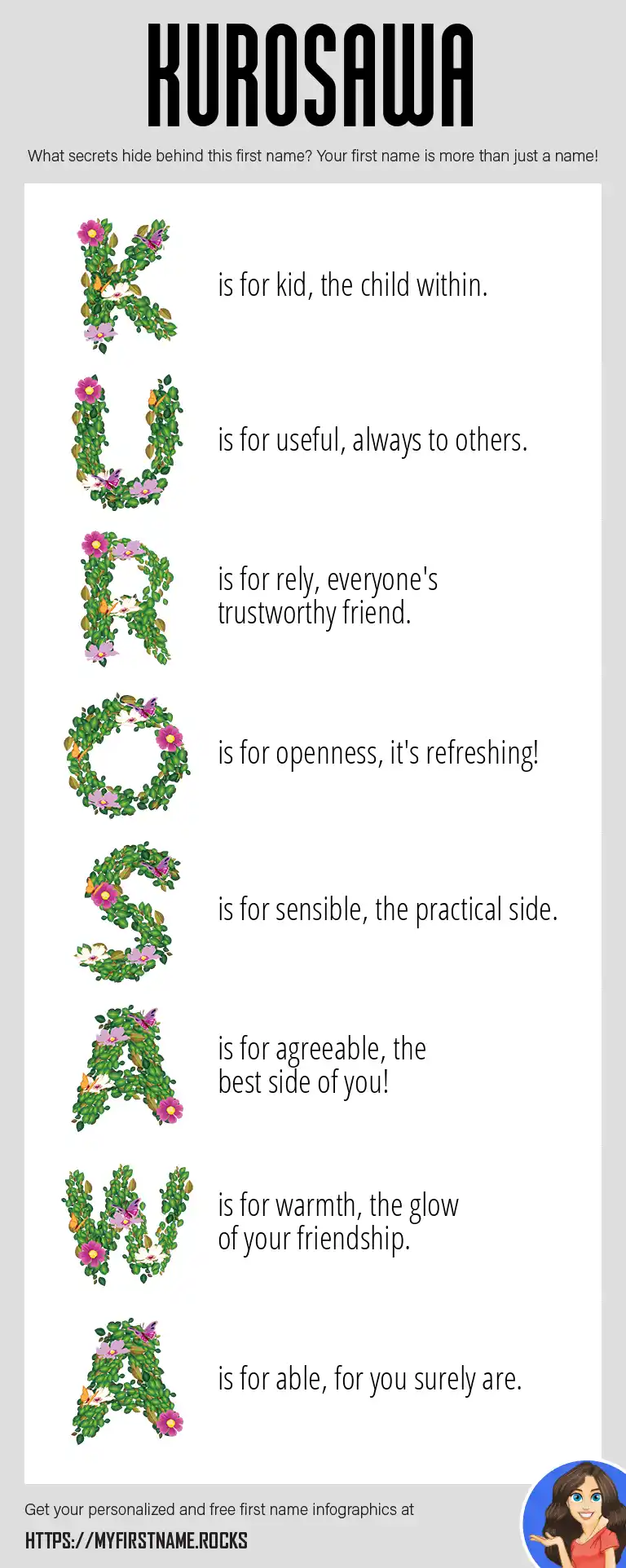 KUROSAWA

What secrets hide behind this first name? Your first name is more than just a name!

K is for kid, the child within.

U is for useful, always to others.

R is for rely, everyone's trustworthy friend.

O is for openness, it's refreshing!

S is for sensible, the practical side.

A is for agreeable, the best side of you!

W is for warmth, the glow of your friendship.

A is for able, for you surely are.

Get your personalized and free first name infographics at

HTTPS://MYFIRSTNAME.ROCKS