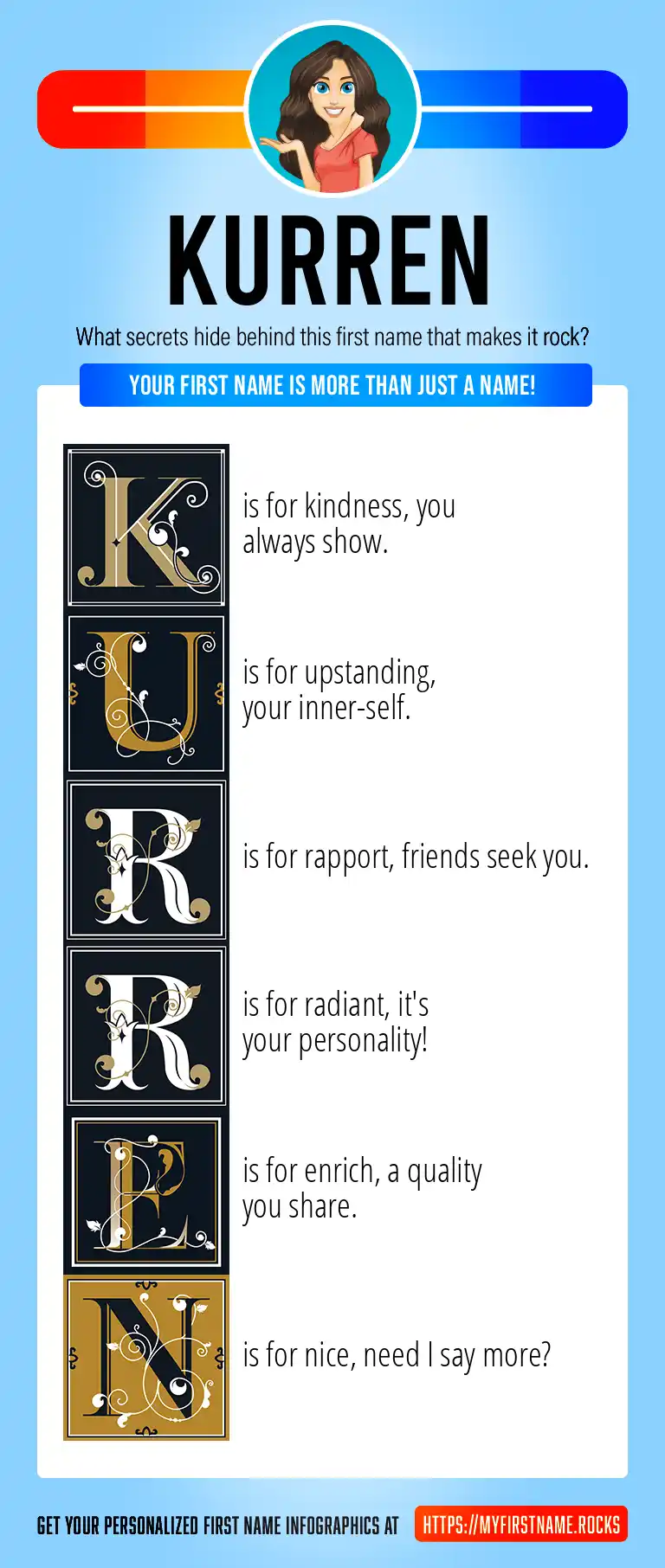 KURREN

What secrets hide behind this first name that makes it rock?

YOUR FIRST NAME IS MORE THAN JUST A NAME!

K is for kindness, you always show.

U is for upstanding, your inner-self.

R is for rapport, friends seek you.

R is for radiant, it's your personality!

E is for enrich, a quality you share.

N is for nice, need I say more?

GET YOUR PERSONALIZED FIRST NAME INFOGRAPHICS AT HTTPS://MYFIRSTNAME.ROCKS