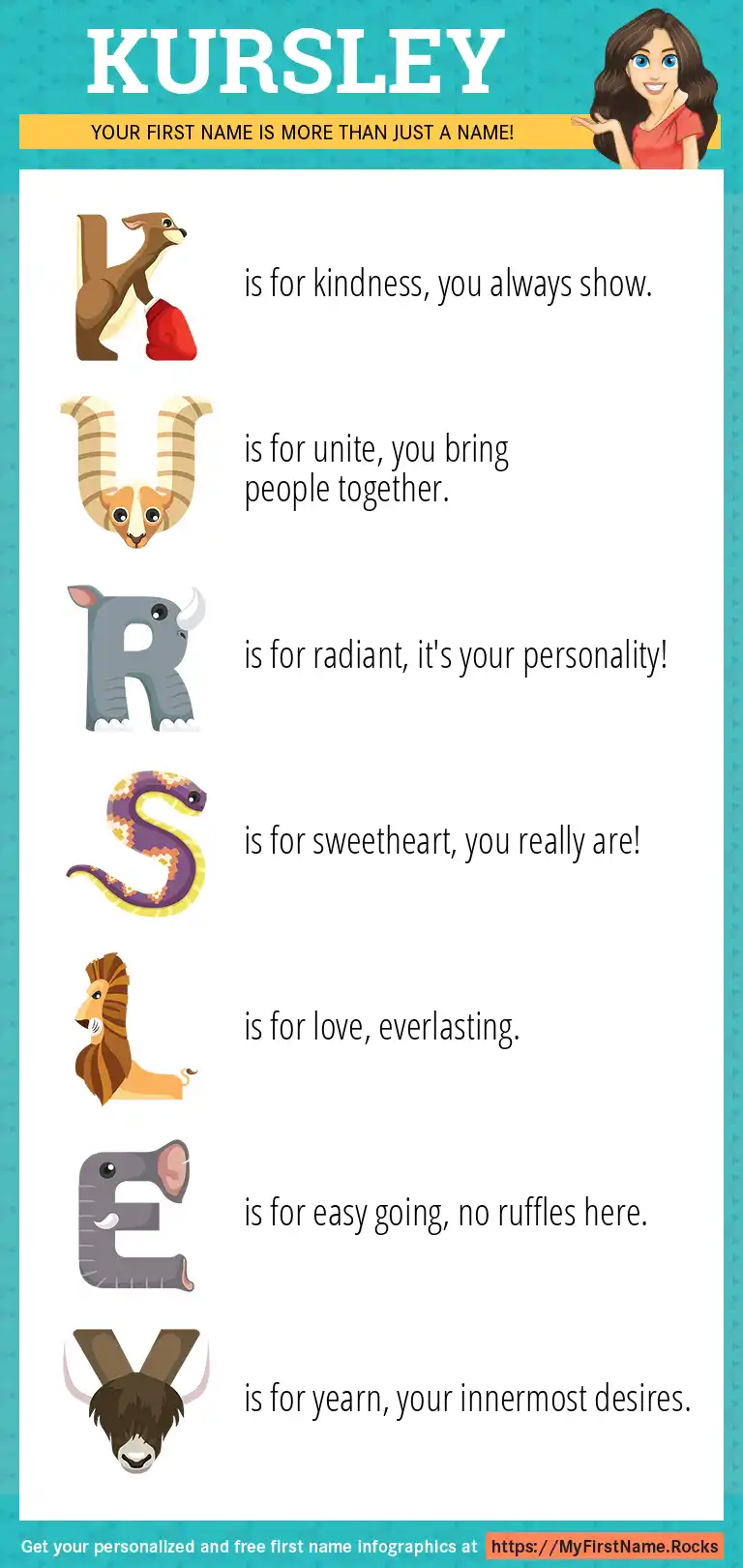 KURSLEY

YOUR FIRST NAME IS MORE THAN JUST A NAME!

K is for kindness, you always show.

U is for unite, you bring people together.

R is for radiant, it's your personality!

S is for sweetheart, you really are!

L is for love, everlasting.

E is for easy going, no ruffles here.

Y is for yearn, your innermost desires.

Get your personalized and free first name infographics at https://MyFirstName.Rocks