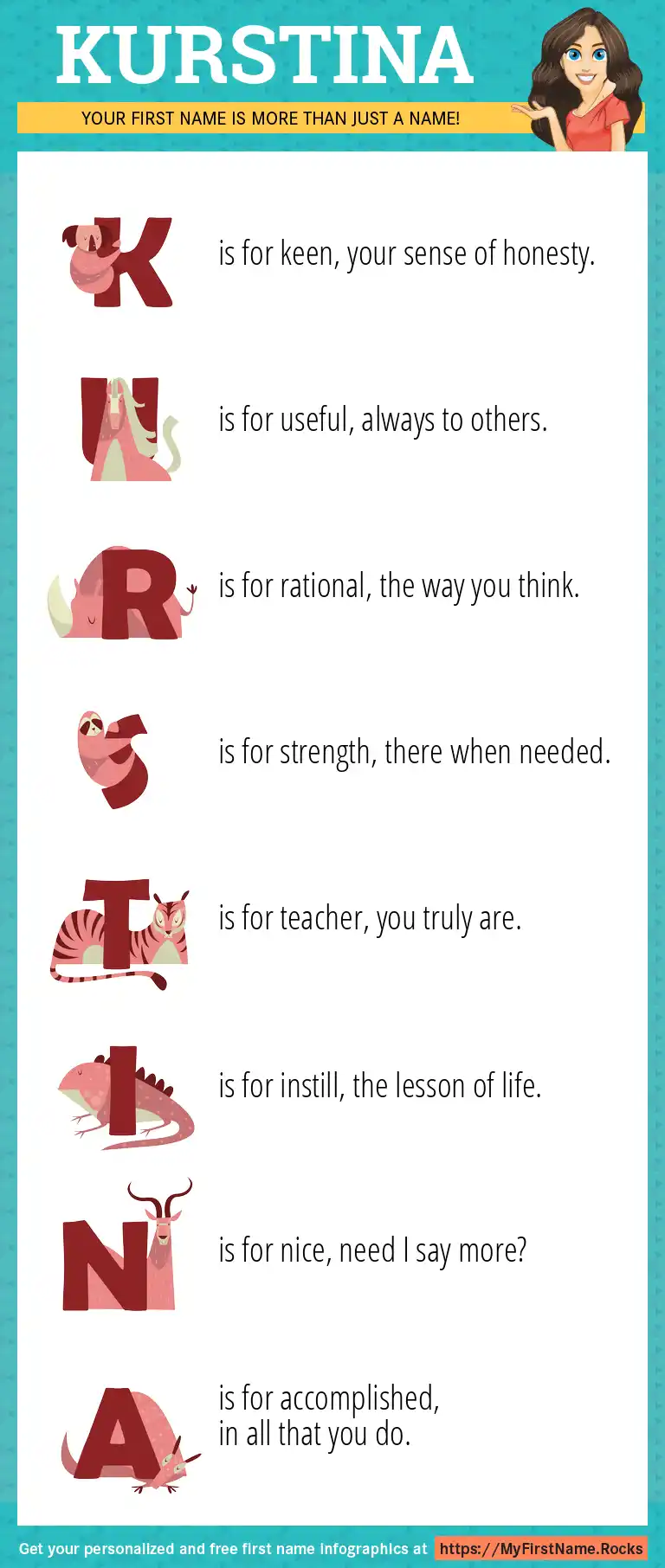 KURSTINA

YOUR FIRST NAME IS MORE THAN JUST A NAME!

K is for keen, your sense of honesty.

U is for useful, always to others.

R is for rational, the way you think.

S is for strength, there when needed.

T is for teacher, you truly are.

I is for instill, the lesson of life.

N is for nice, need I say more?

A is for accomplished, in all that you do.

Get your personalized and free first name infographics at https://MyFirstName.Rocks