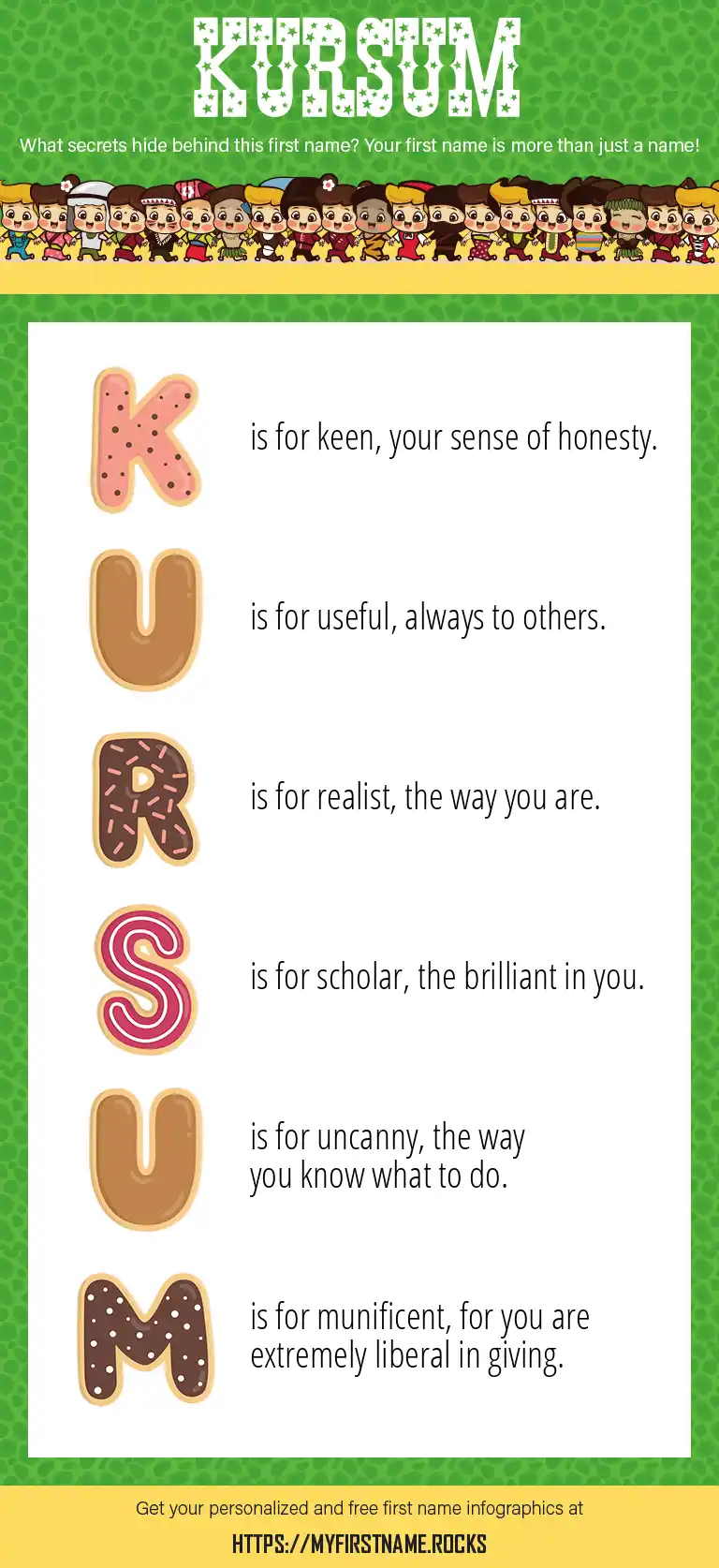 KURSUM

What secrets hide behind this first name? Your first name is more than just a name!

K is for keen, your sense of honesty.

U is for useful, always to others.

R is for realist, the way you are.

S is for scholar, the brilliant in you.

U is for uncanny, the way you know what to do.

M is for munificent, for you are extremely liberal in giving.

Get your personalized and free first name infographics at

HTTPS://MYFIRSTNAME.ROCKS