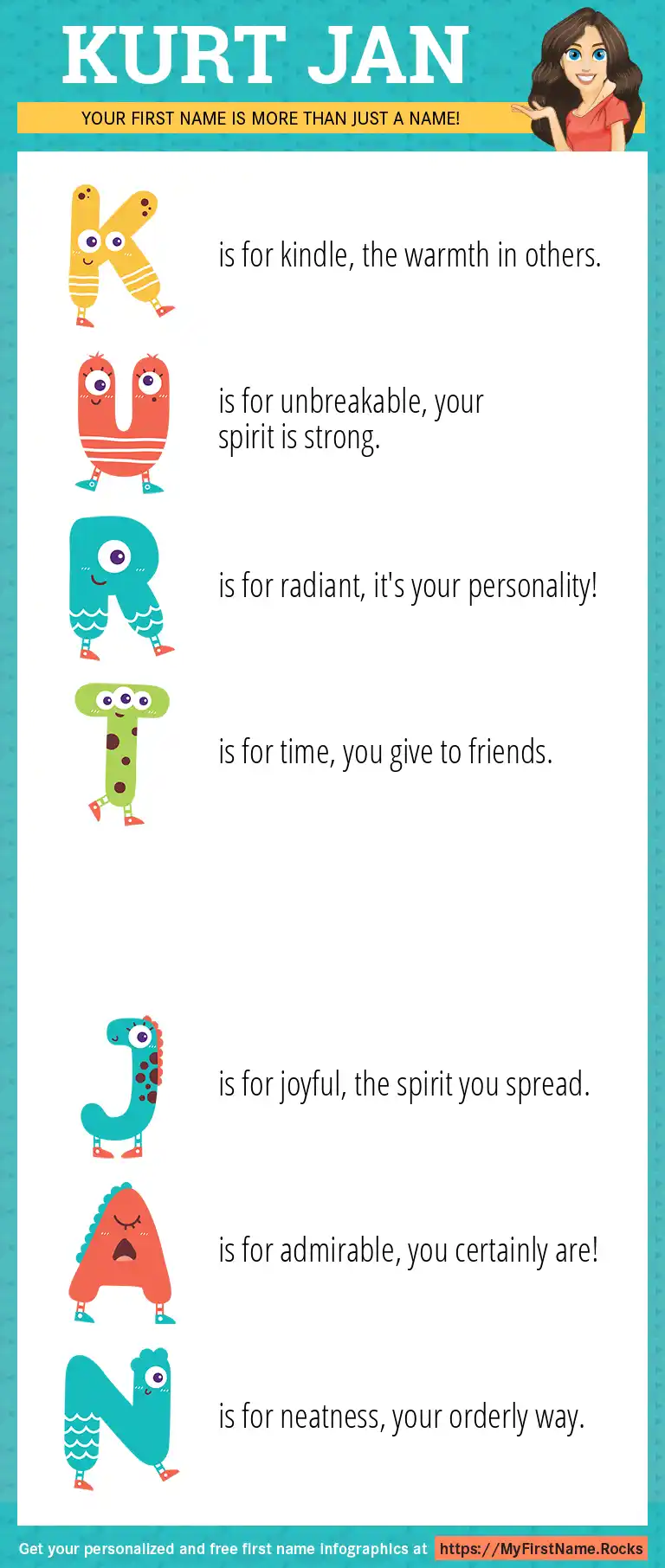 KURT JAN

YOUR FIRST NAME IS MORE THAN JUST A NAME!

K is for kindle, the warmth in others.

U is for unbreakable, your spirit is strong.

R is for radiant, it's your personality!

T is for time, you give to friends.

J is for joyful, the spirit you spread.

A is for admirable, you certainly are!

N is for neatness, your orderly way.

Get your personalized and free first name infographics at https://MyFirstName.Rocks