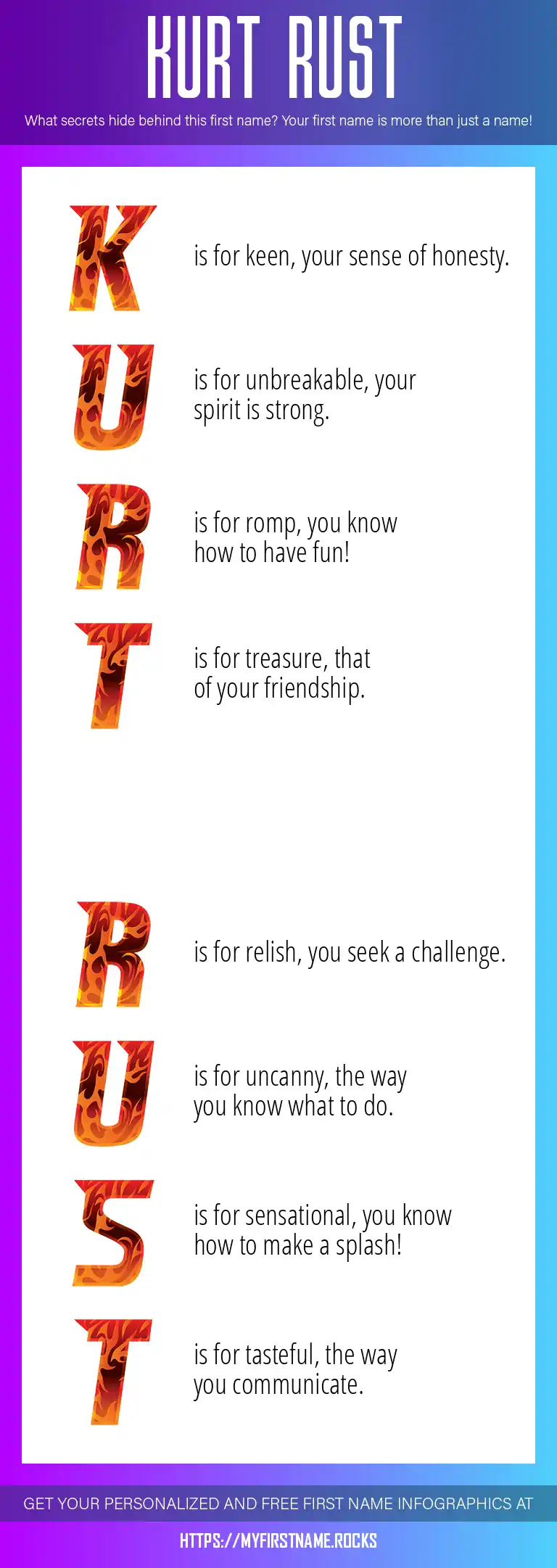 KURT RUST

What secrets hide behind this first name? Your first name is more than just a name!

K is for keen, your sense of honesty.

U is for unbreakable, your spirit is strong.

R is for romp, you know how to have fun!

T is for treasure, that of your friendship.

R is for relish, you seek a challenge.

U is for uncanny, the way you know what to do.

S is for sensational, you know how to make a splash!

T is for tasteful, the way you communicate.

GET YOUR PERSONALIZED AND FREE FIRST NAME INFOGRAPHICS AT

HTTPS://MYFIRSTNAME.ROCKS