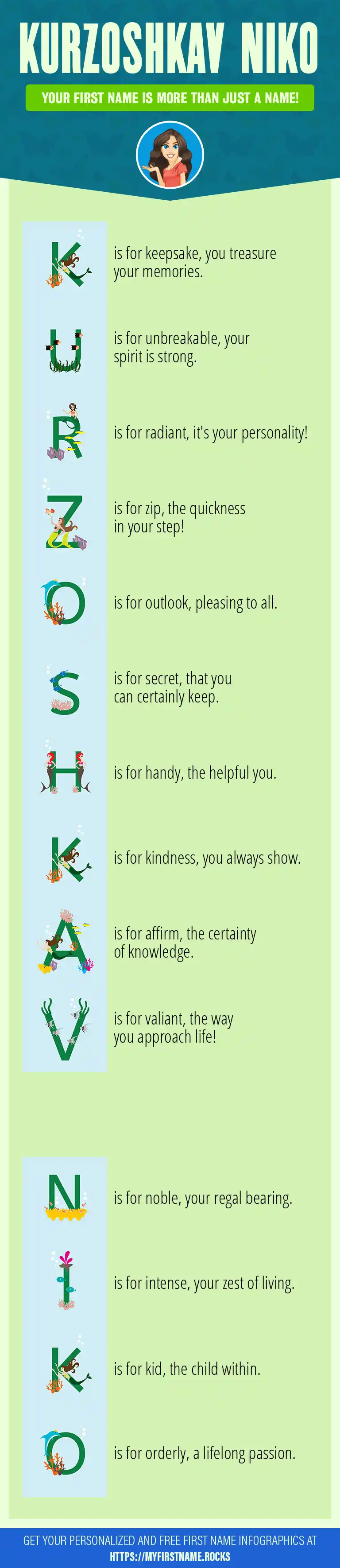 KURZOSHKAV NIKO

YOUR FIRST NAME IS MORE THAN JUST A NAME!

K is for keepsake, you treasure your memories.

U is for unbreakable, your spirit is strong.

R is for radiant, it's your personality!

Z is for zip, the quickness in your step!

O is for outlook, pleasing to all.

S is for secret, that you can certainly keep.

H is for handy, the helpful you.

K is for kindness, you always show.

A is for affirm, the certainty of knowledge.

V is for valiant, the way you approach life!

N is for noble, your regal bearing.

I is for intense, your zest of living.

K is for kid, the child within.

O is for orderly, a lifelong passion.

GET YOUR PERSONALIZED AND FREE FIRST NAME INFOGRAPHICS AT HTTPS://MYFIRSTNAME.ROCKS