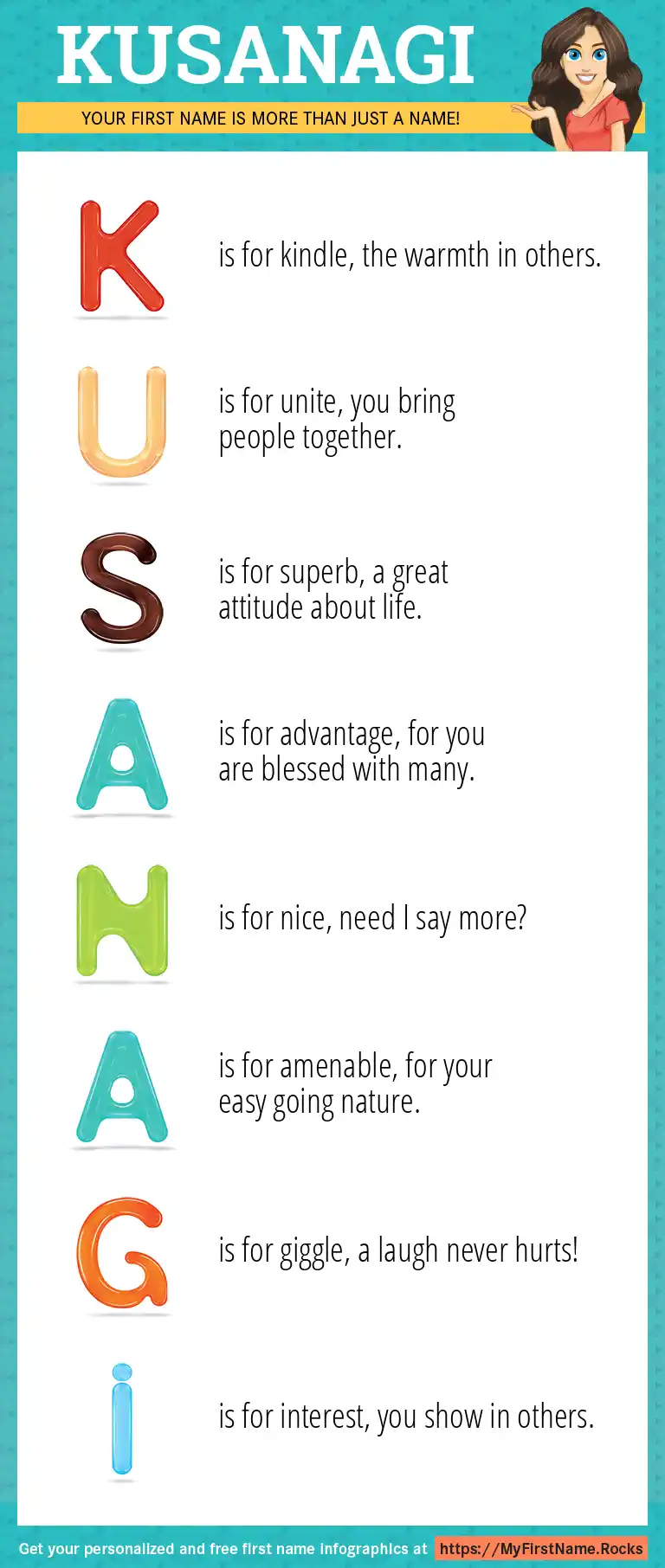 KUSANAGI

YOUR FIRST NAME IS MORE THAN JUST A NAME!

K is for kindle, the warmth in others.

U is for unite, you bring people together.

S is for superb, a great attitude about life.

A is for advantage, for you are blessed with many.

N is for nice, need I say more?

A is for amenable, for your easy going nature.

G is for giggle, a laugh never hurts!

i is for interest, you show in others.

Get your personalized and free first name infographics at https://MyFirstName.Rocks