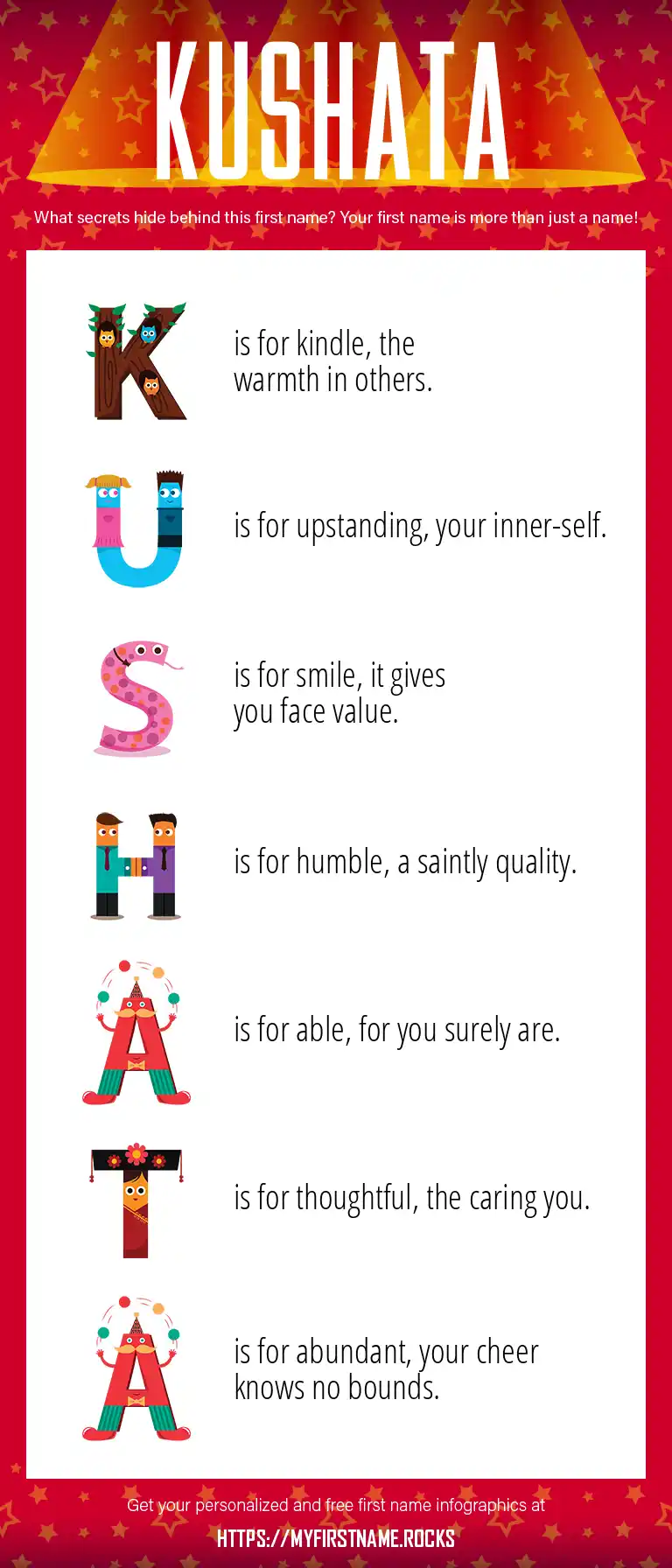 KUSHATA

What secrets hide behind this first name? Your first name is more than just a name!

K is for kindle, the warmth in others.

U is for upstanding, your inner-self.

S is for smile, it gives you face value.

H is for humble, a saintly quality.

A is for able, for you surely are.

T is for thoughtful, the caring you.

A is for abundant, your cheer knows no bounds.

Get your personalized and free first name infographics at

HTTPS://MYFIRSTNAME.ROCKS