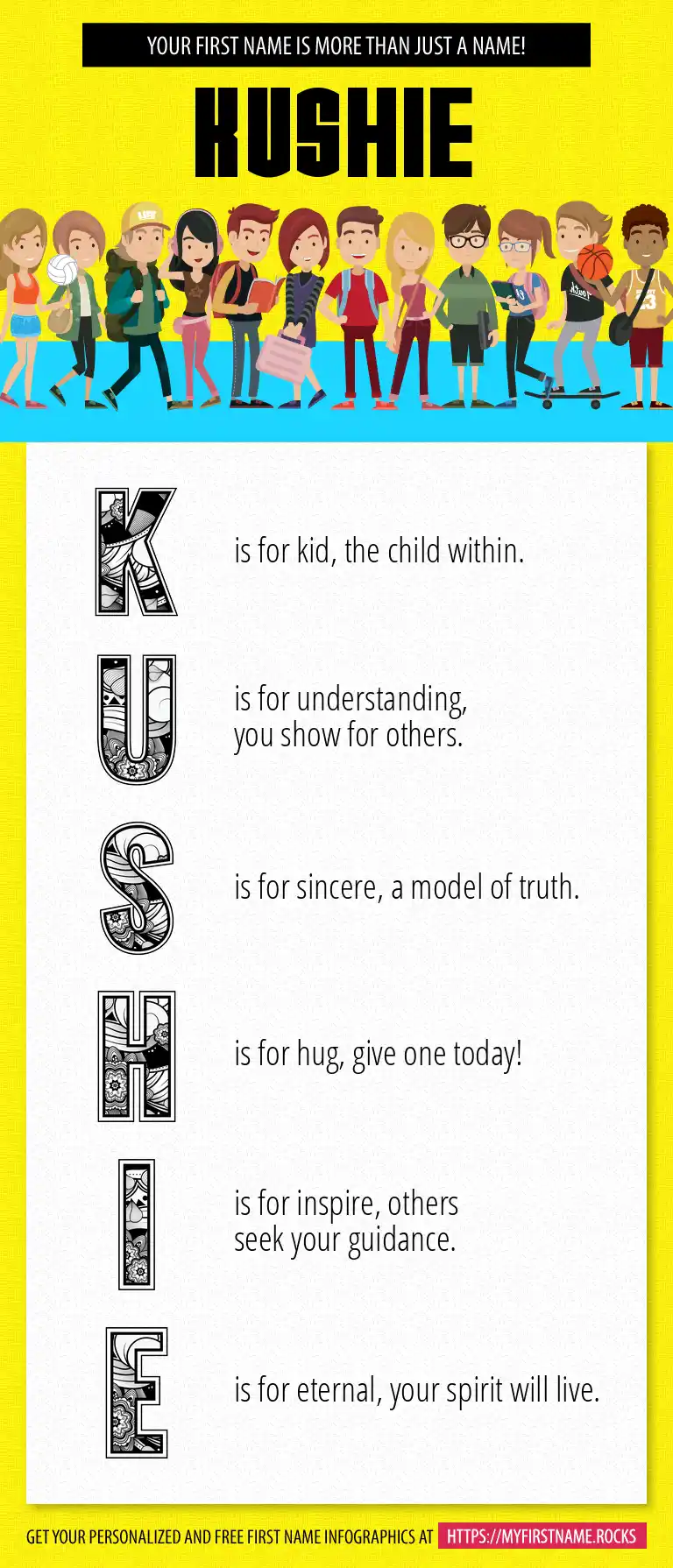 YOUR FIRST NAME IS MORE THAN JUST A NAME!

KUSHIE

K is for kid, the child within.

U is for understanding, you show for others.

S is for sincere, a model of truth.

H is for hug, give one today!

I is for inspire, others seek your guidance.

E is for eternal, your spirit will live.

GET YOUR PERSONALIZED AND FREE FIRST NAME INFOGRAPHICS AT HTTPS://MYFIRSTNAME.ROCKS