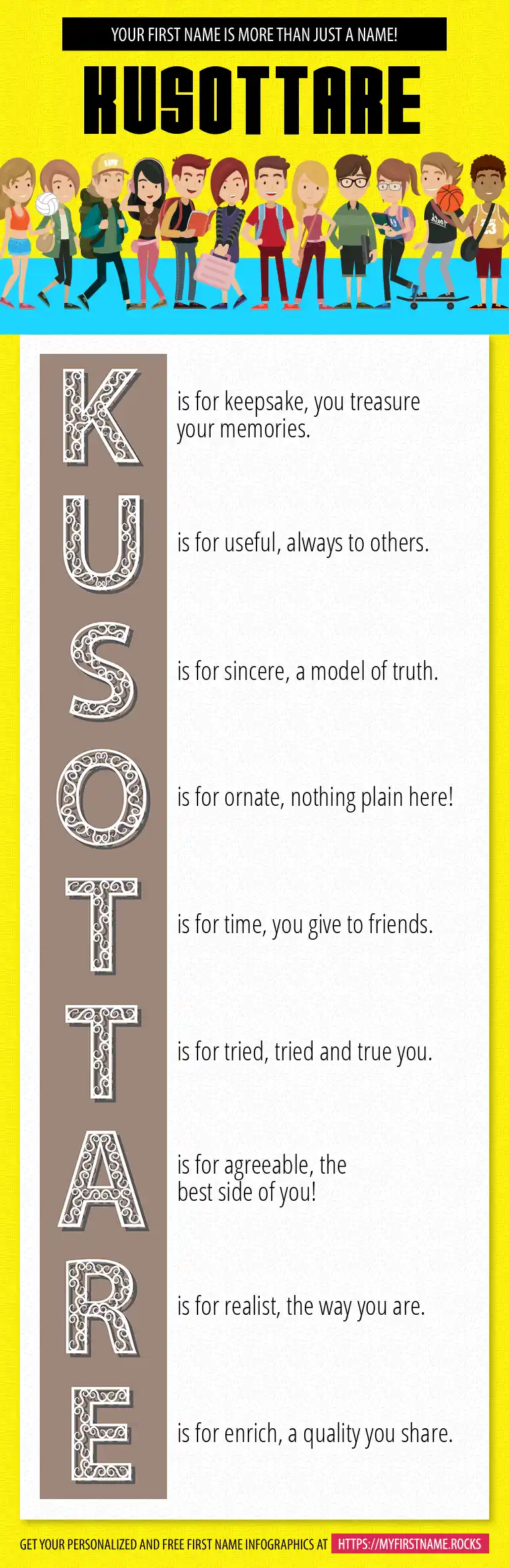 YOUR FIRST NAME IS MORE THAN JUST A NAME!

KUSOTTARE

K is for keepsake, you treasure your memories.

U is for useful, always to others.

S is for sincere, a model of truth.

O is for ornate, nothing plain here!

T is for time, you give to friends.

T is for tried, tried and true you.

A is for agreeable, the best side of you!

R is for realist, the way you are.

E is for enrich, a quality you share.

GET YOUR PERSONALIZED AND FREE FIRST NAME INFOGRAPHICS AT HTTPS://MYFIRSTNAME.ROCKS