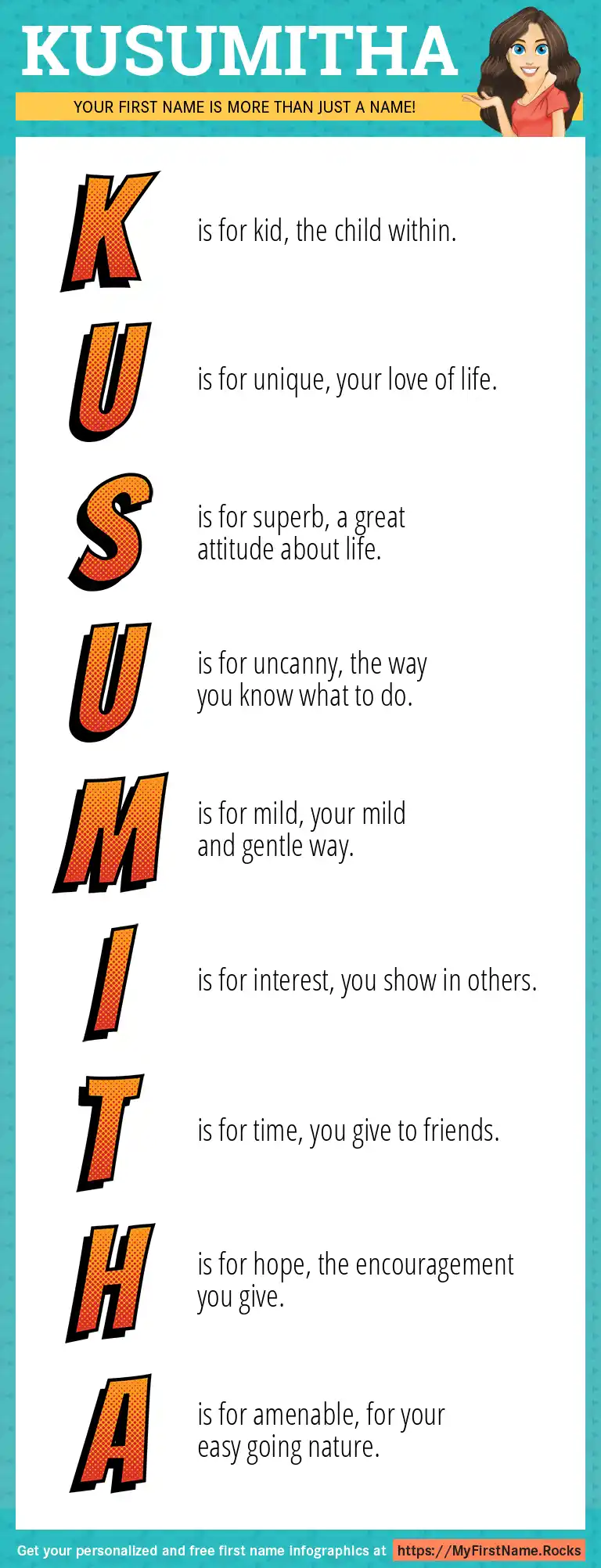 KUSUMITHA

YOUR FIRST NAME IS MORE THAN JUST A NAME!

K is for kid, the child within.

U is for unique, your love of life.

S is for superb, a great attitude about life.

U is for uncanny, the way you know what to do.

M is for mild, your mild and gentle way.

I is for interest, you show in others.

T is for time, you give to friends.

H is for hope, the encouragement you give.

A is for amenable, for your easy going nature.

Get your personalized and free first name infographics at https://MyFirstName.Rocks