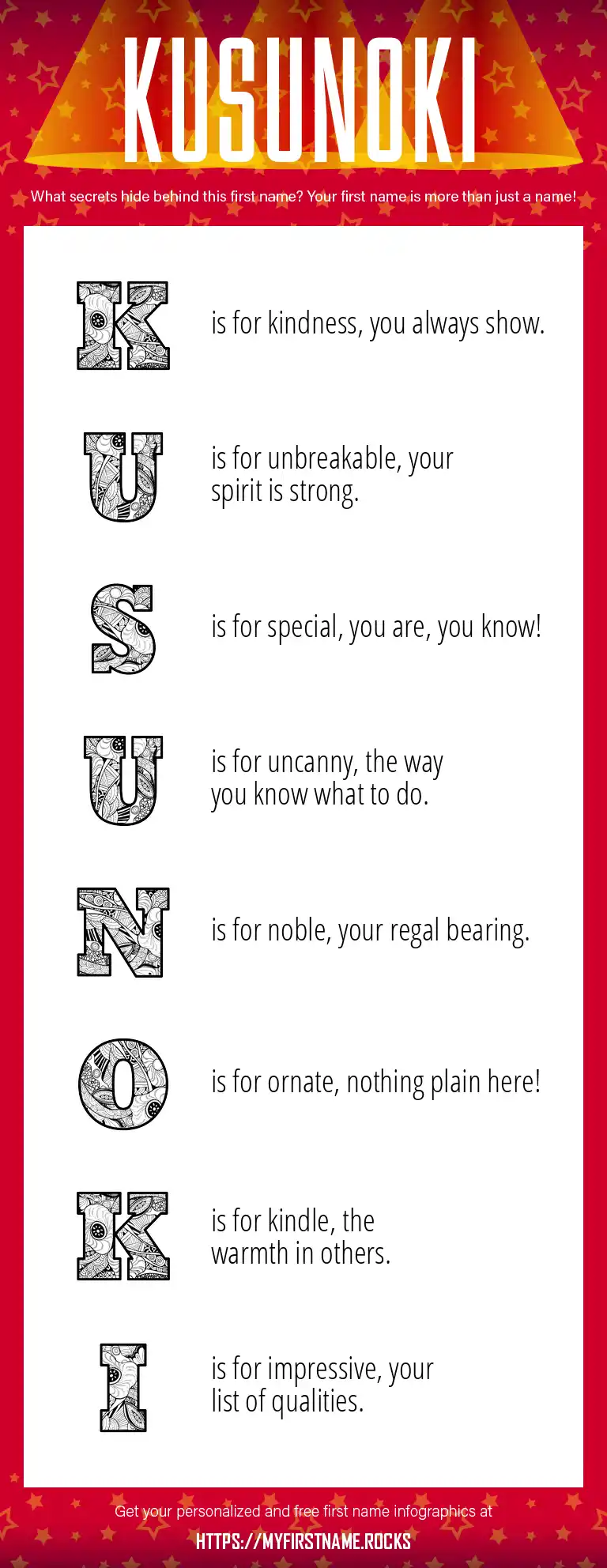 KUSUNOKI

What secrets hide behind this first name? Your first name is more than just a name!

K is for kindness, you always show.

U is for unbreakable, your spirit is strong.

S is for special, you are, you know!

U is for uncanny, the way you know what to do.

N is for noble, your regal bearing.

O is for ornate, nothing plain here!

K is for kindle, the warmth in others.

I is for impressive, your list of qualities.

Get your personalized and free first name infographics at

HTTPS://MYFIRSTNAME.ROCKS