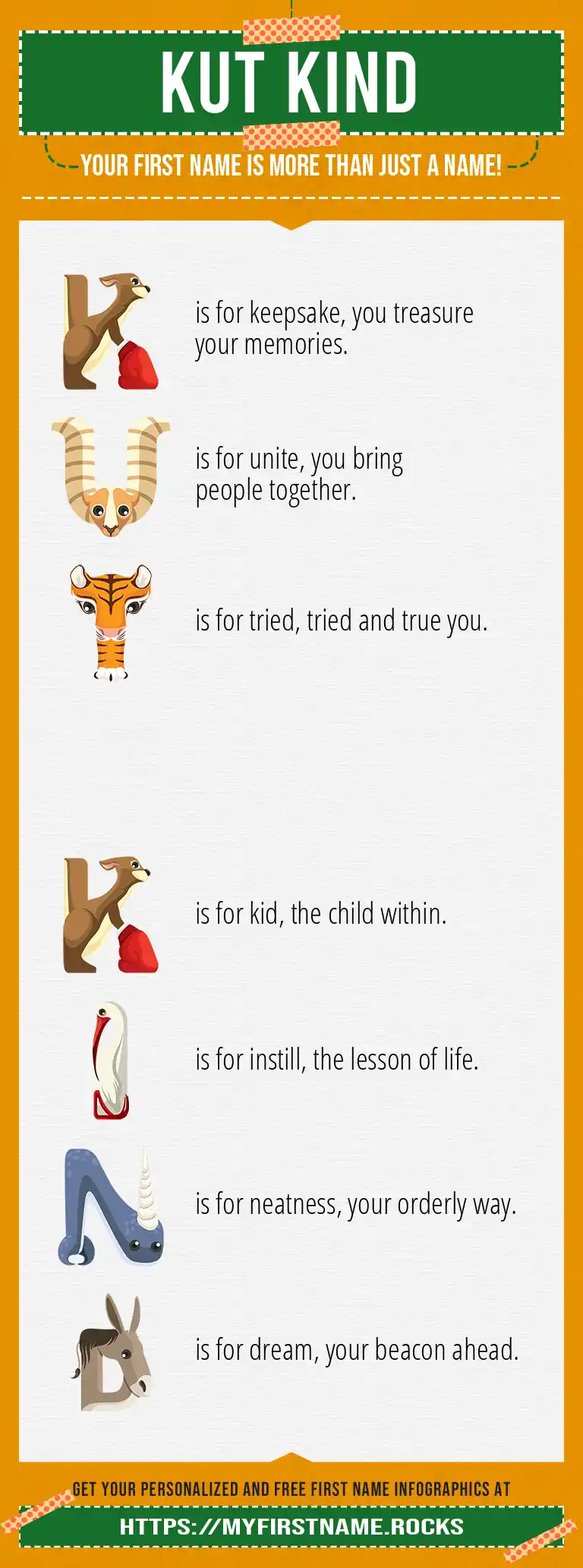 KUT KIND

YOUR FIRST NAME IS MORE THAN JUST A NAME!

K is for keepsake, you treasure your memories.

U is for unite, you bring people together.

T is for tried, tried and true you.

K is for kid, the child within.

I is for instill, the lesson of life.

N is for neatness, your orderly way.

D is for dream, your beacon ahead.

GET YOUR PERSONALIZED AND FREE FIRST NAME INFOGRAPHICS AT

HTTPS://MYFIRSTNAME.ROCKS