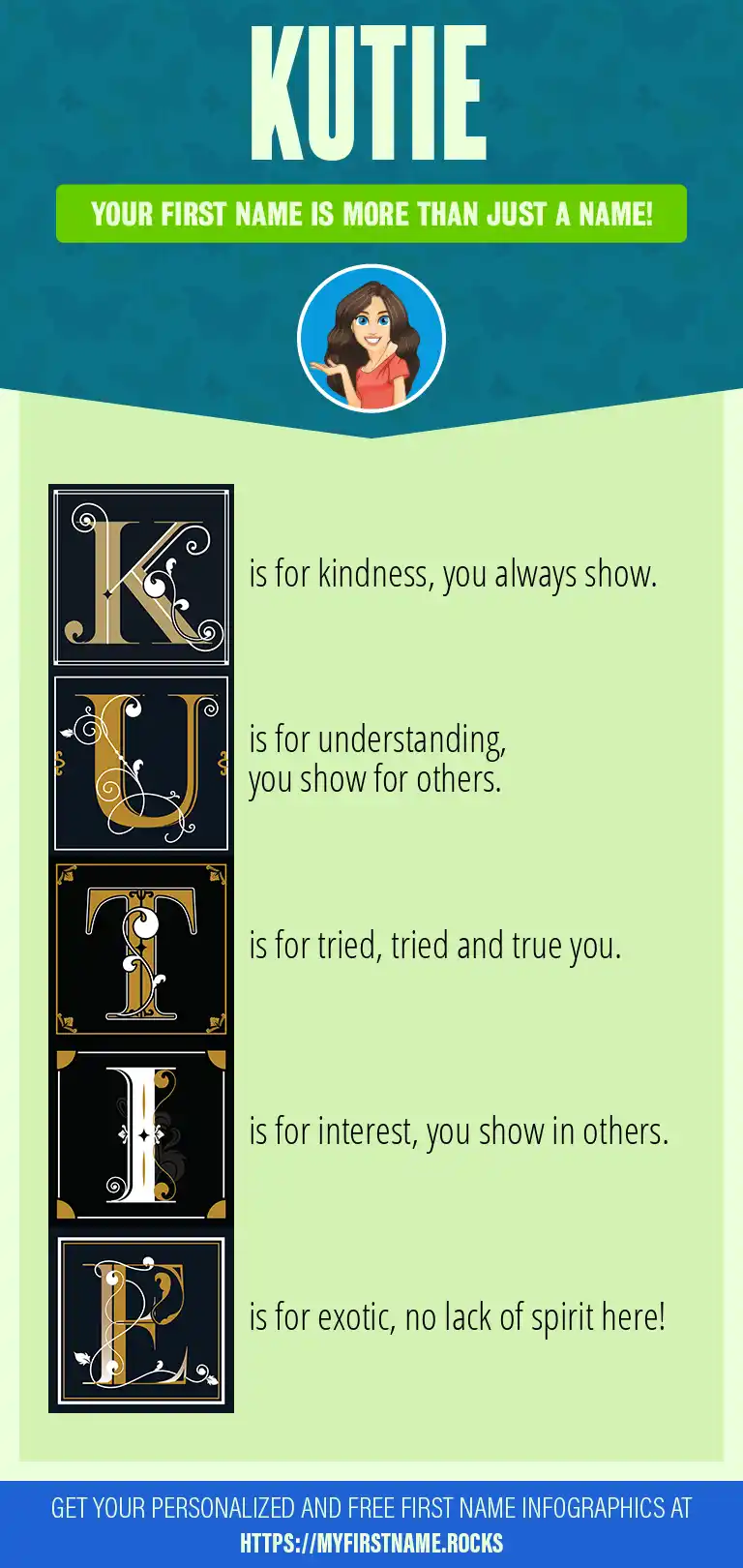 KUTIE

YOUR FIRST NAME IS MORE THAN JUST A NAME!

K is for kindness, you always show.

U is for understanding, you show for others.

T is for tried, tried and true you.

I is for interest, you show in others.

E is for exotic, no lack of spirit here!

GET YOUR PERSONALIZED AND FREE FIRST NAME INFOGRAPHICS AT HTTPS://MYFIRSTNAME.ROCKS