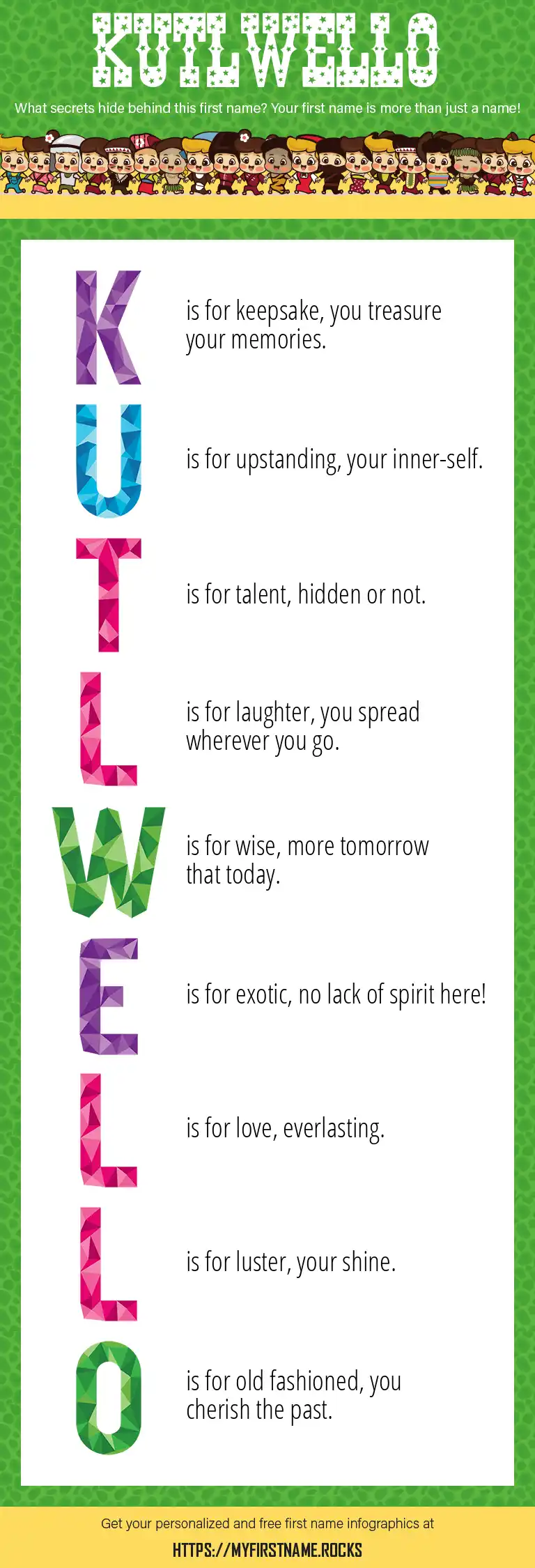 KUTLWELLO

What secrets hide behind this first name? Your first name is more than just a name!

K is for keepsake, you treasure your memories.

U is for upstanding, your inner-self.

T is for talent, hidden or not.

L is for laughter, you spread wherever you go.

W is for wise, more tomorrow that today.

E is for exotic, no lack of spirit here!

L is for love, everlasting.

L is for luster, your shine.

O is for old fashioned, you cherish the past.

Get your personalized and free first name infographics at

HTTPS://MYFIRSTNAME.ROCKS